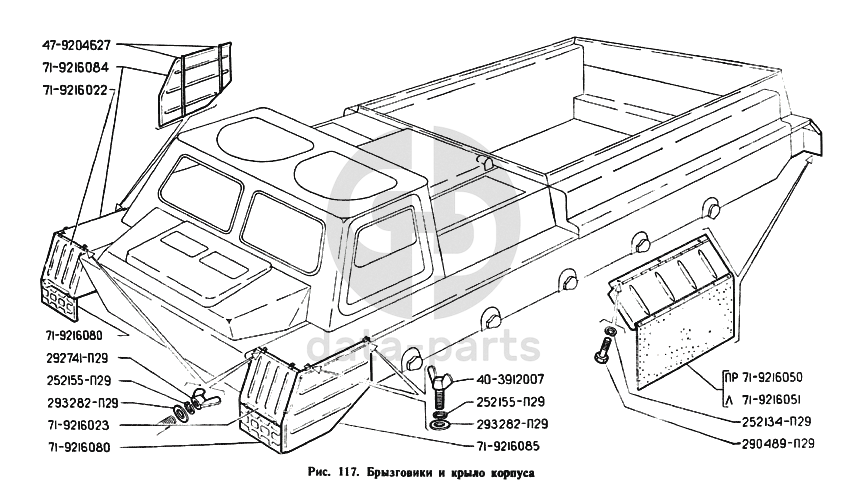 47-9204627
71-9216084
71-9216022
71-9216080
292741-П29
252155-П29
293282-П29
71-9216023
71-9216080
40-3912007
252155-П29
293282-П29
71-9216085
ПР 71-9216050
Л 71-9216051
252134-П29
290489-П29
data-parts

Рис. 117. Брызговики и крыло корпуса