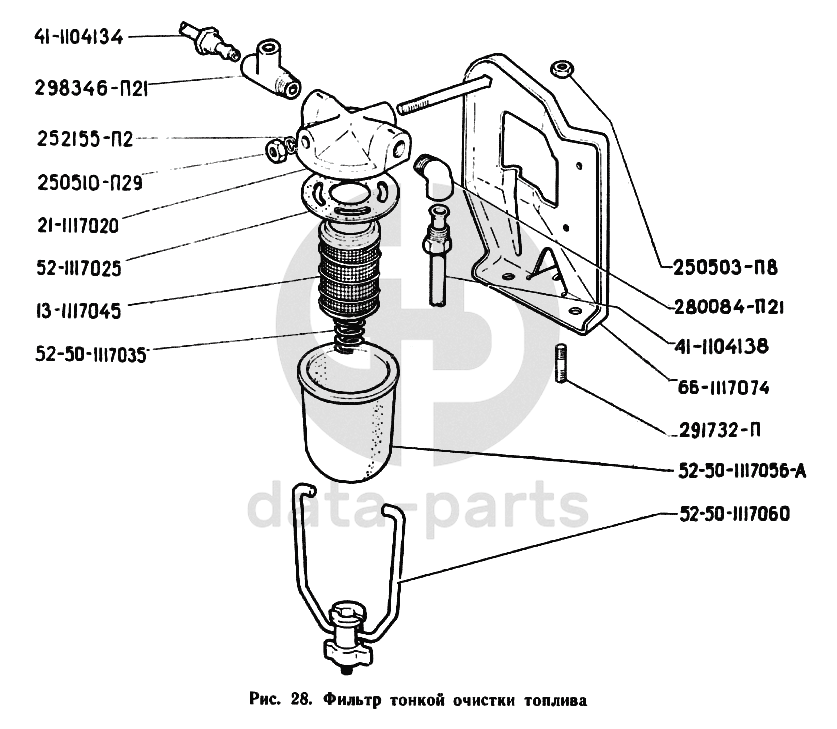 41-1104134
298346-П21
252155-П2
250510-П29
21-1117020
52-1117025
13-1117045
52-50-1117035
250503-П8
280084-П21
41-1104138
66-1117074
291732-П
52-50-1117056-А
52-50-1117060
data-parts

Рис. 28. Фильтр тонкой очистки топлива