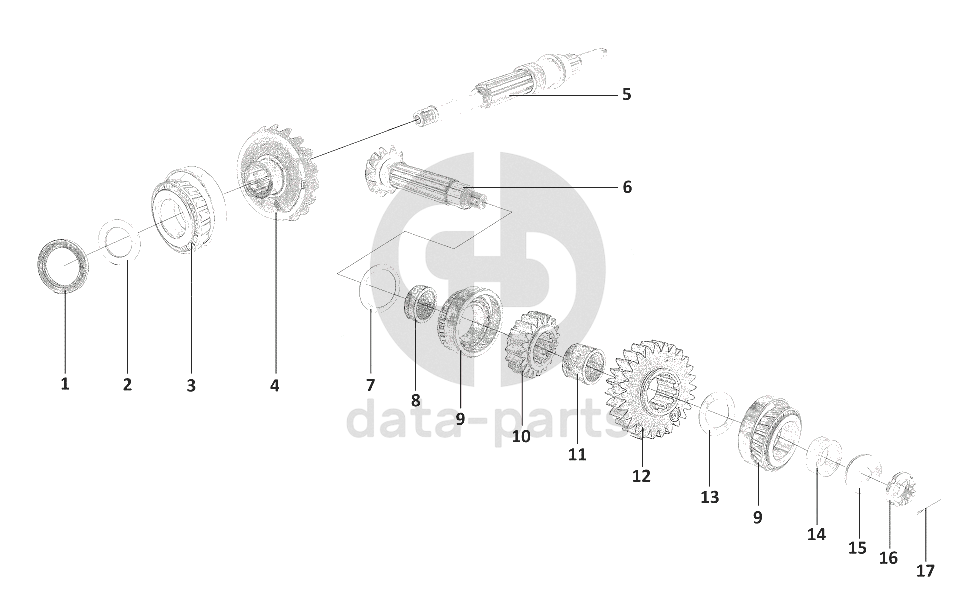 5
6
1
2
3
4
7
8
9
10
11
12
13
9
14
15
16
17
data-parts