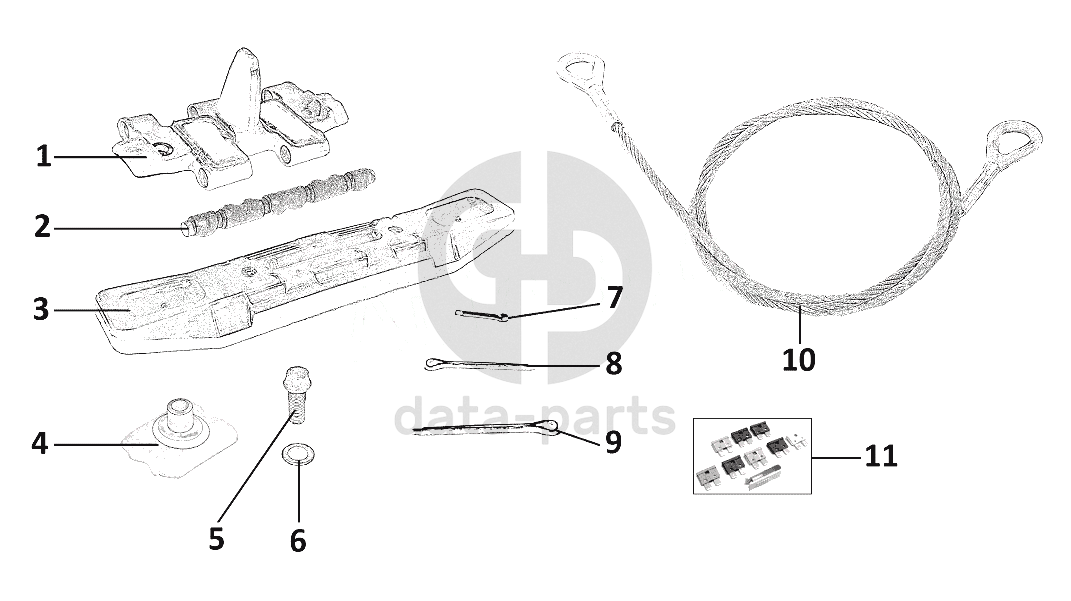 1
2
3
4
5
6
7
8
9
10
11
data-parts