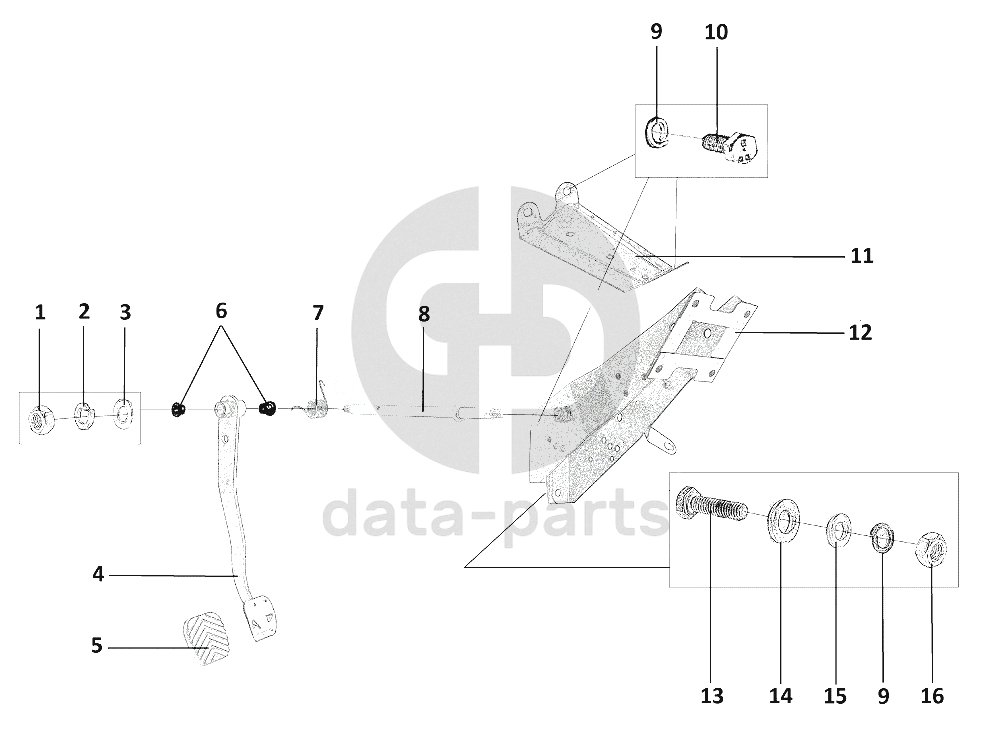 9
10
11
12
1
2
3
6
7
8
data-parts
4
5
13
14
15
9
16