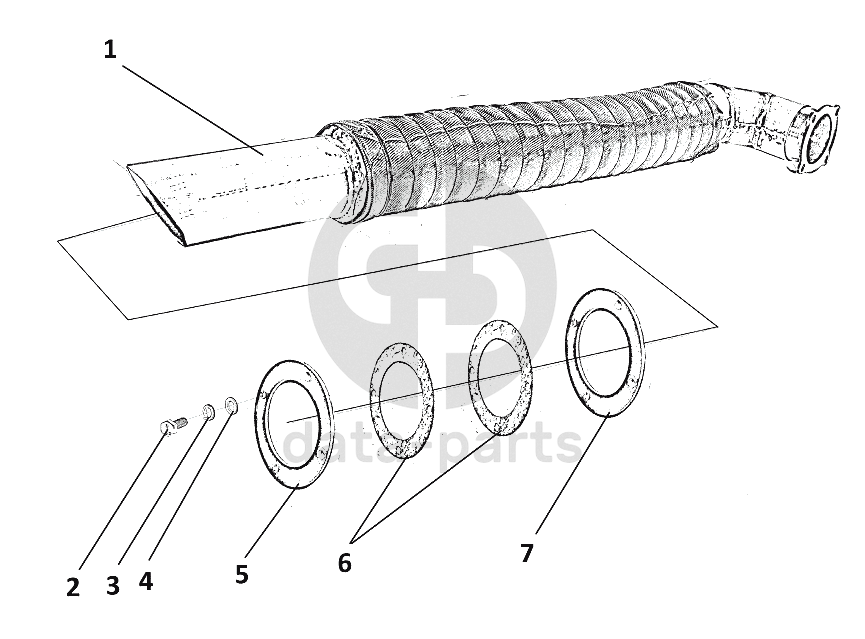 1

data-parts

2 3 4 5 6 7