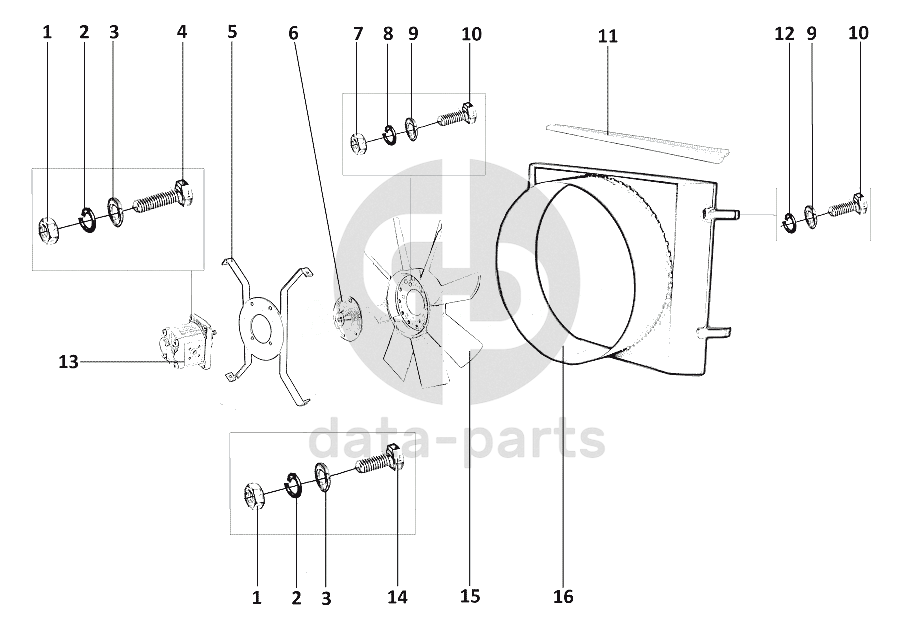 1 2 3 4 5 6 7 8 9 10 11 12 9 10

13

data-parts

1 2 3 14 15 16