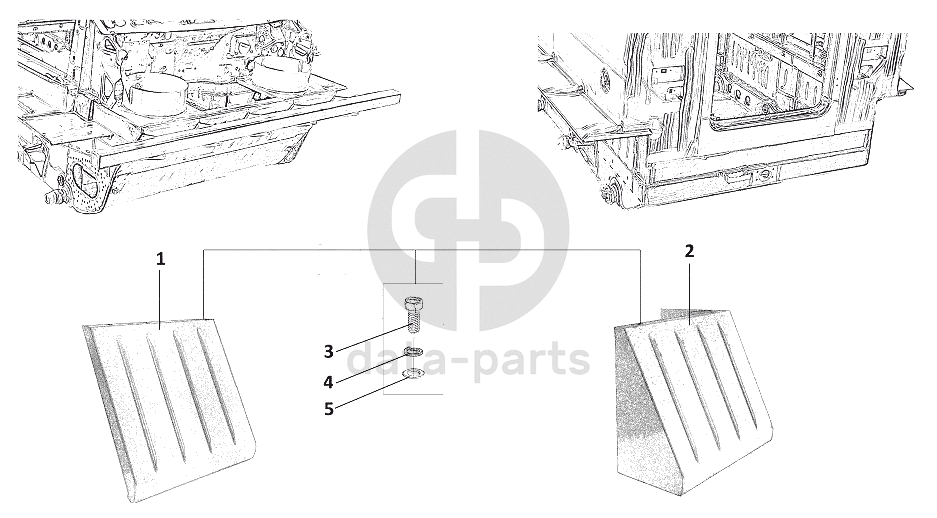 1
2
3
4
5
data-parts