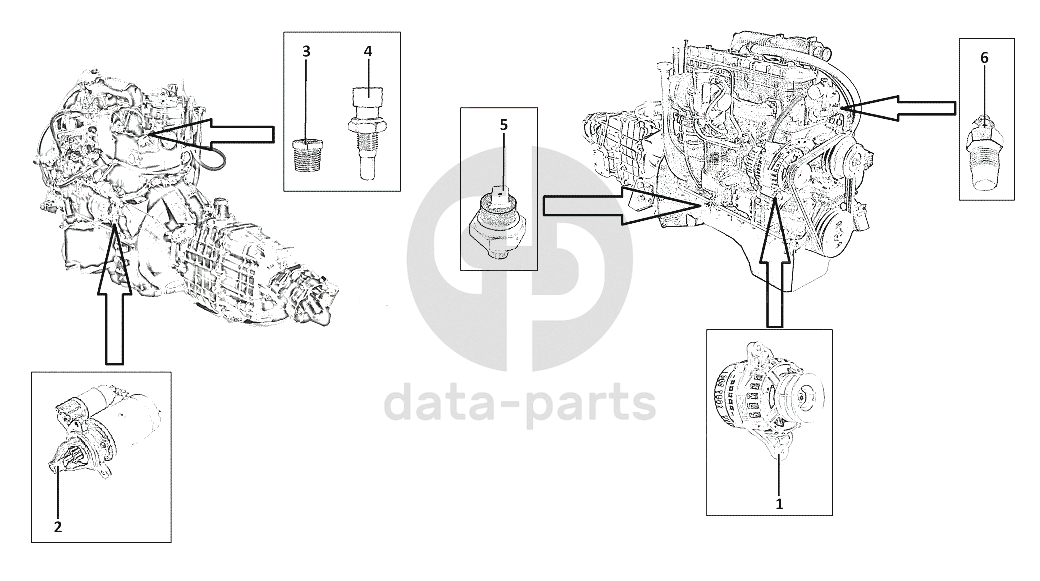 3
4
5
6
data-parts
2
1