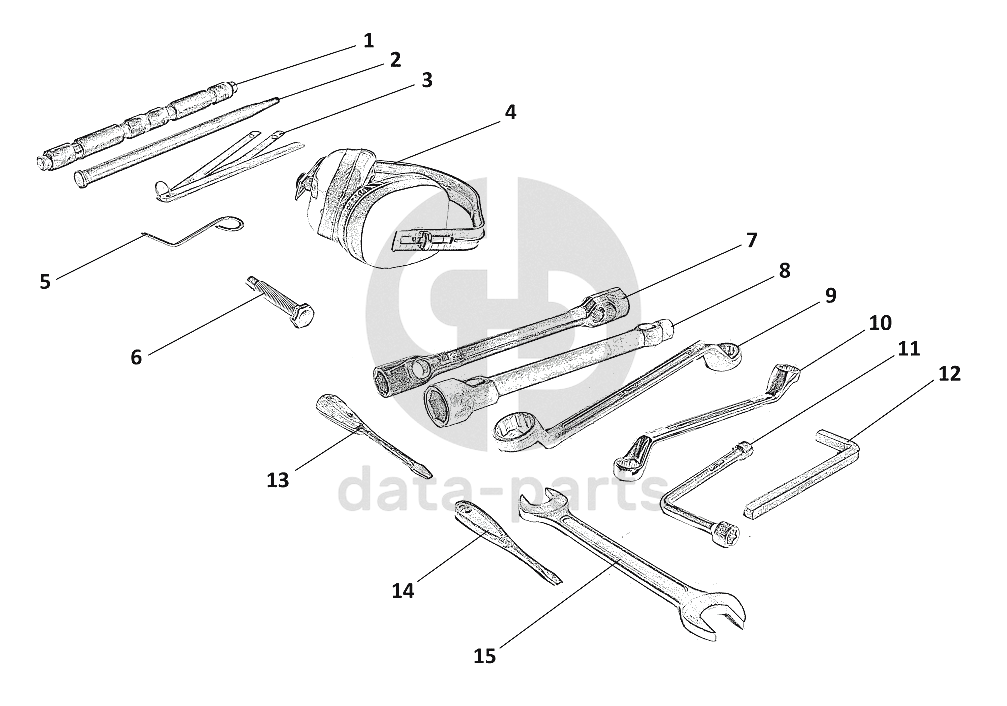 1
2
3
4
5
6
7
8
9
10
11
12
13
14
15
data-parts