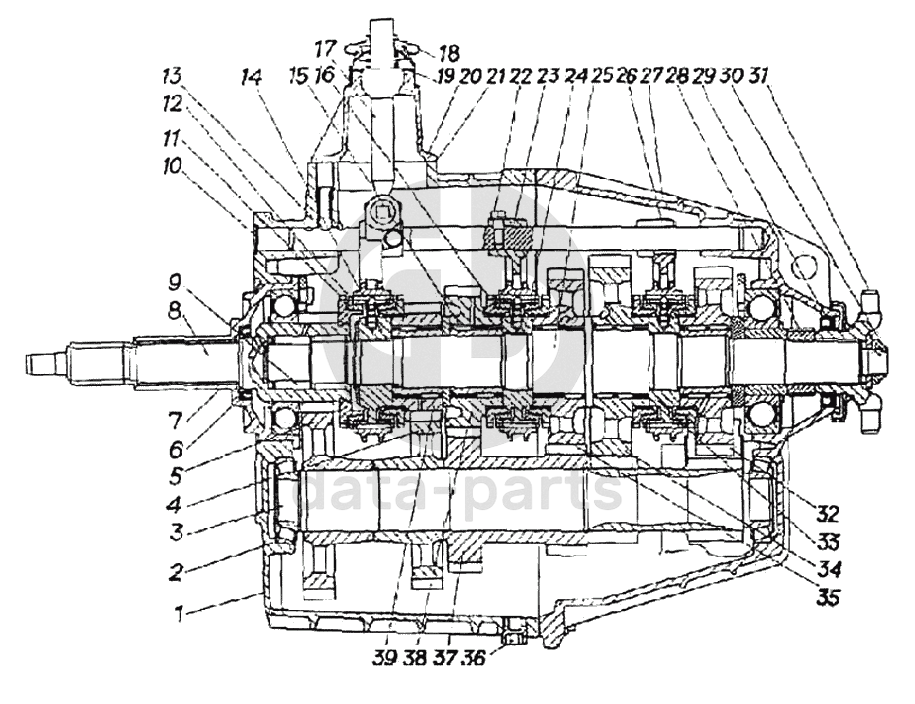 17
18
13
14
15
16
19
20
21
22
23
24
25
26
27
28
29
30
31
12
11
10
9
8
7
6
5
4
3
2
1
32
33
34
35
39
38
37
36
data-parts