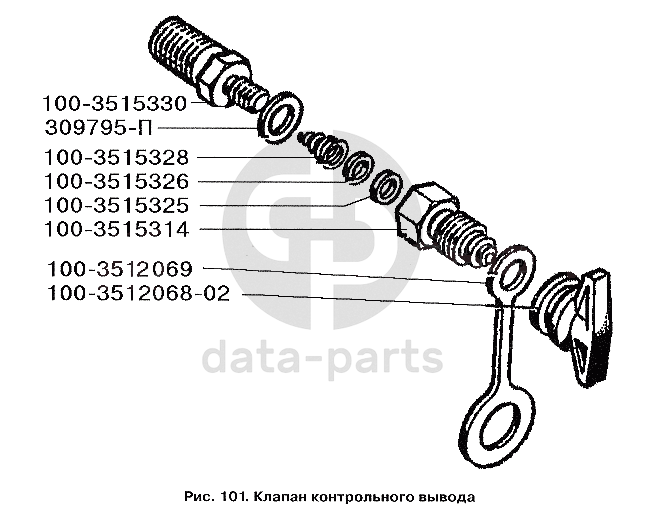 100-3515330
309795-П
100-3515328
100-3515326
100-3515325
100-3515314
100-3512069
100-3512068-02

data-parts

Рис. 101. Клапан контрольного вывода