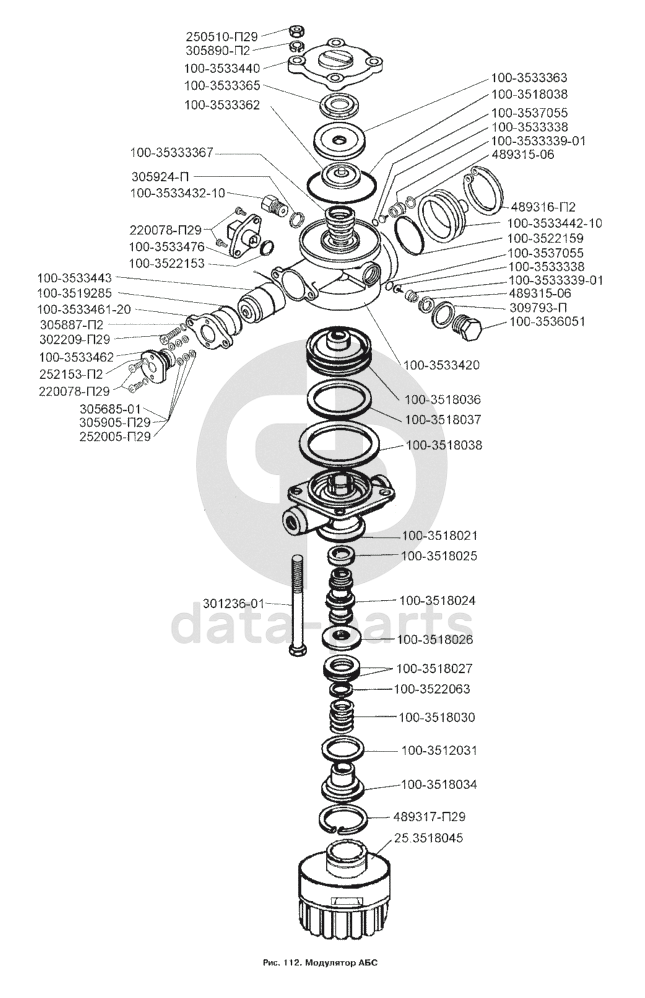 250510-П29
305890-П2
100-3533440
100-3533365
100-3533362
100-35333367
305924-П
100-3533432-10
220078-П29
100-3533476
100-3522153
100-3533443
100-3519285
100-3533461-20
305887-П2
302209-П29
100-3533462
252153-П2
220078-П29
305685-01
305905-П29
252005-П29
100-3533363
100-3518038
100-3537055
100-3533338
100-3533339-01
489315-06
489316-П2
100-3533442-10
100-3522159
100-3537055
100-3533338
100-3533339-01
489315-06
309793-П
100-3536051
100-3533420
100-3518036
100-3518037
100-3518038
100-3518021
100-3518025
301236-01
100-3518024
100-3518026
100-3518027
100-3522063
100-3518030
100-3512031
100-3518034
489317-П29
25.3518045
data-parts
Рис. 112. Модулятор АБС