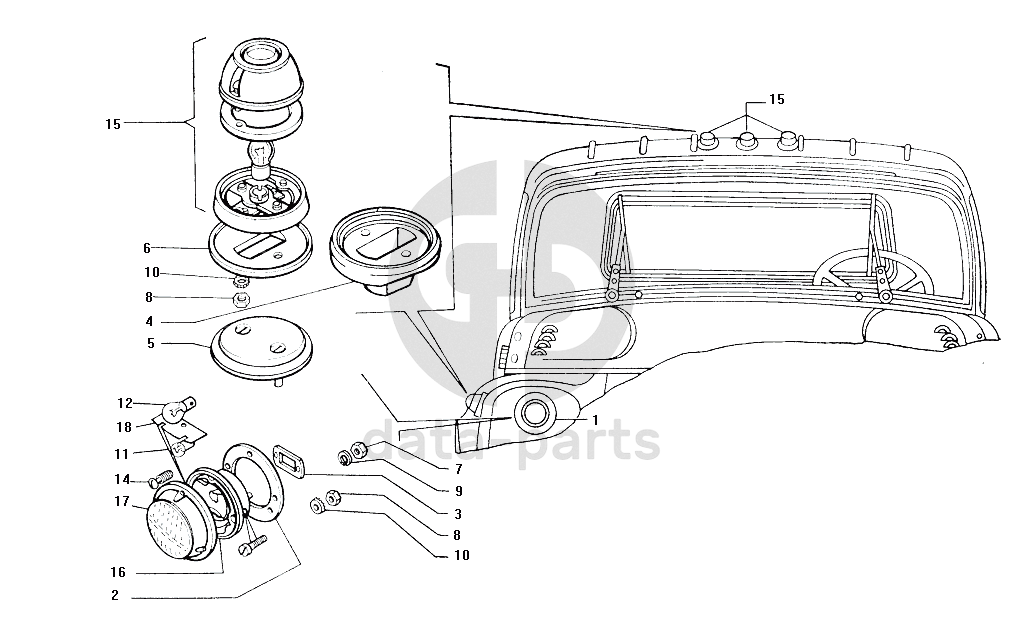 15
15
6
10
8
4
5
12
18
11
14
17
16
2
1
7
9
3
8
10
data parts