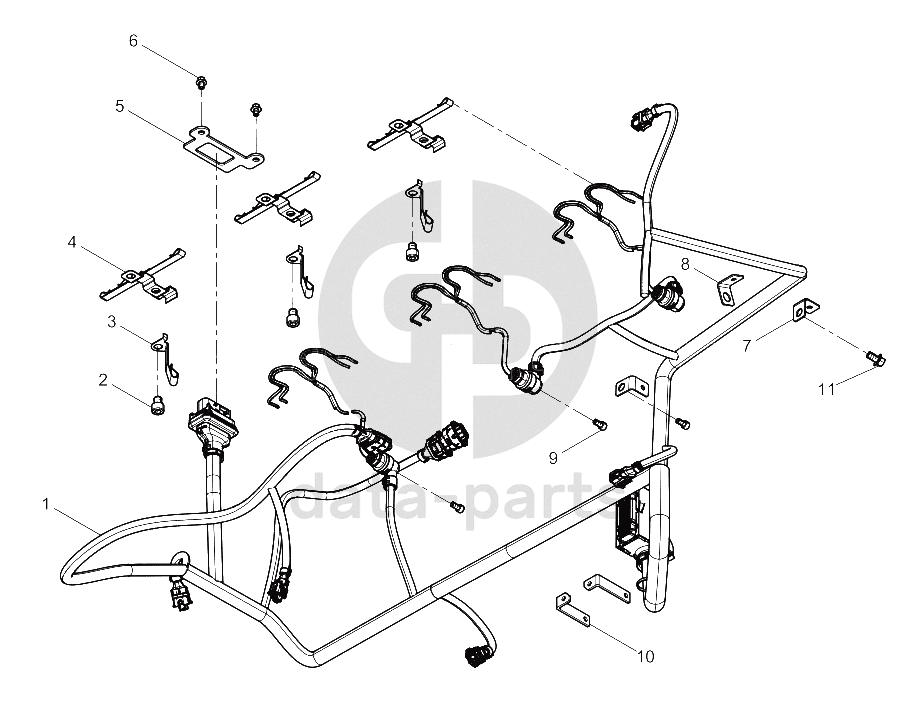 6
5
4
3
2
1
8
7
11
9
10
data-parts