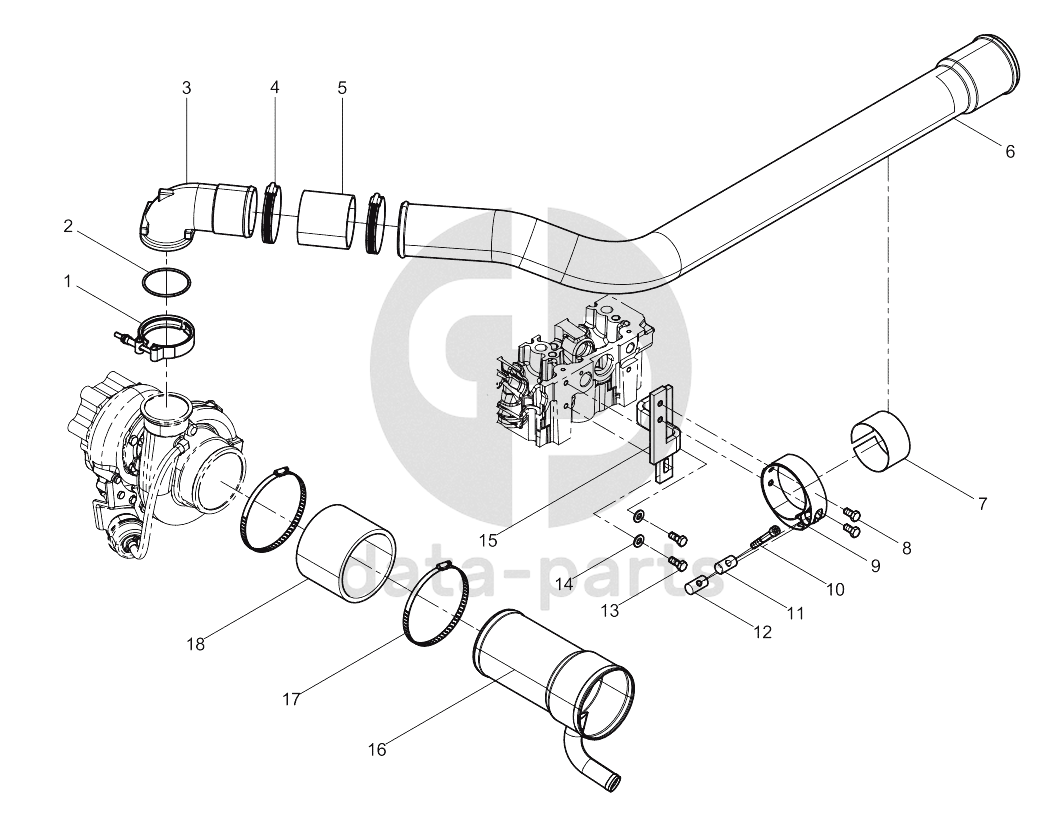 3
4
5
6
2
1
7
8
9
10
11
12
13
14
15
18
17
16
data-parts