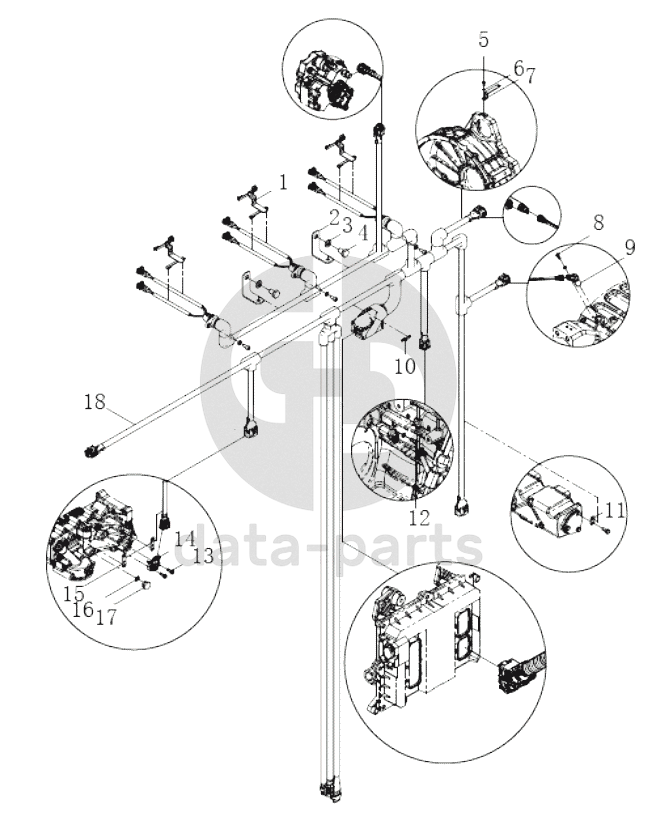 5
6
7
1
2
3
4
8
9
10
18
12
11
14
13
15
16
17
data-parts