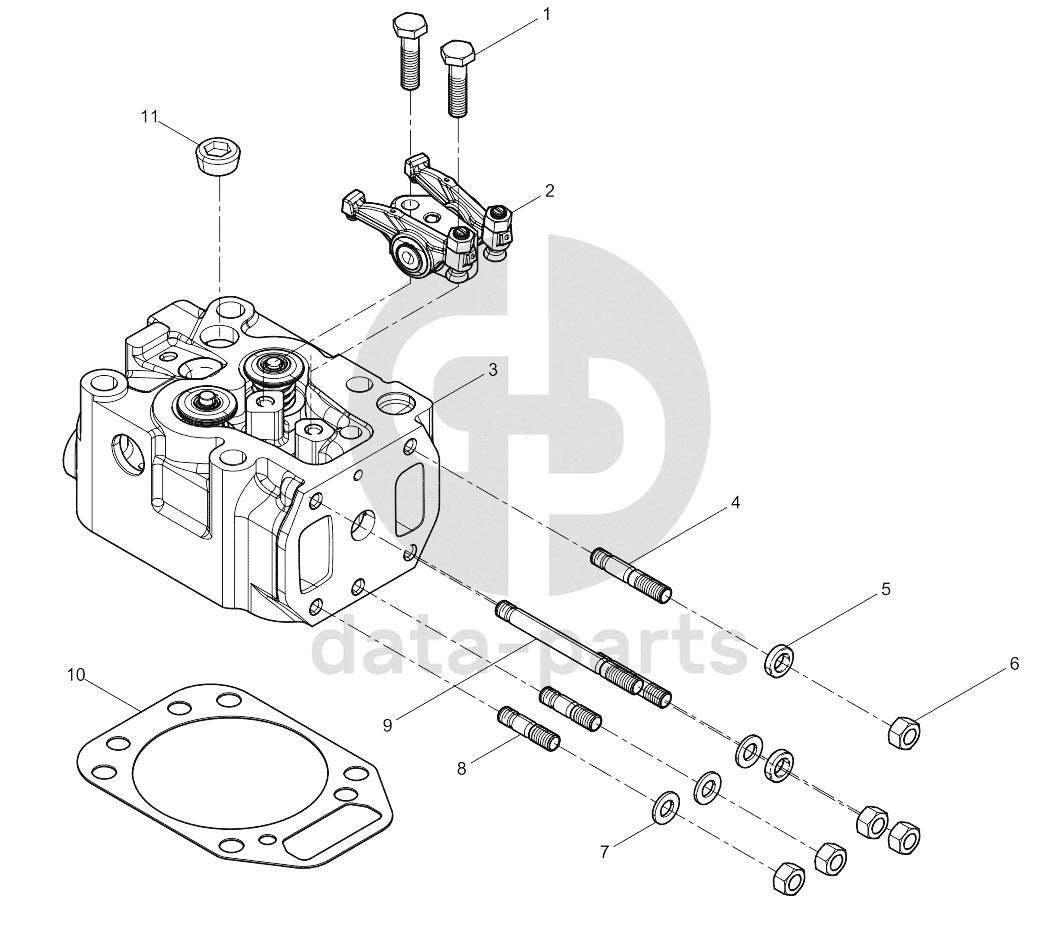 1
11
2
3
4
5
6
data-parts
10
9
8
7