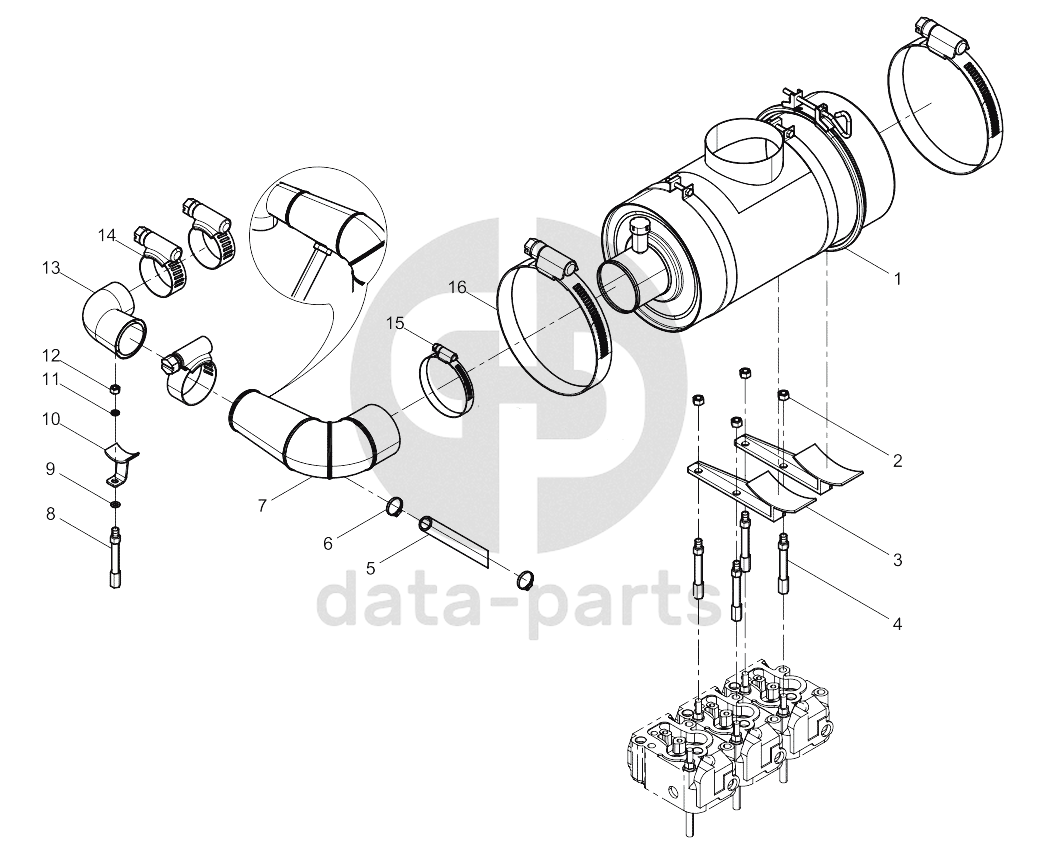 14
13
12
11
10
9
8
7
6
5
15
16
1
2
3
4
data-parts