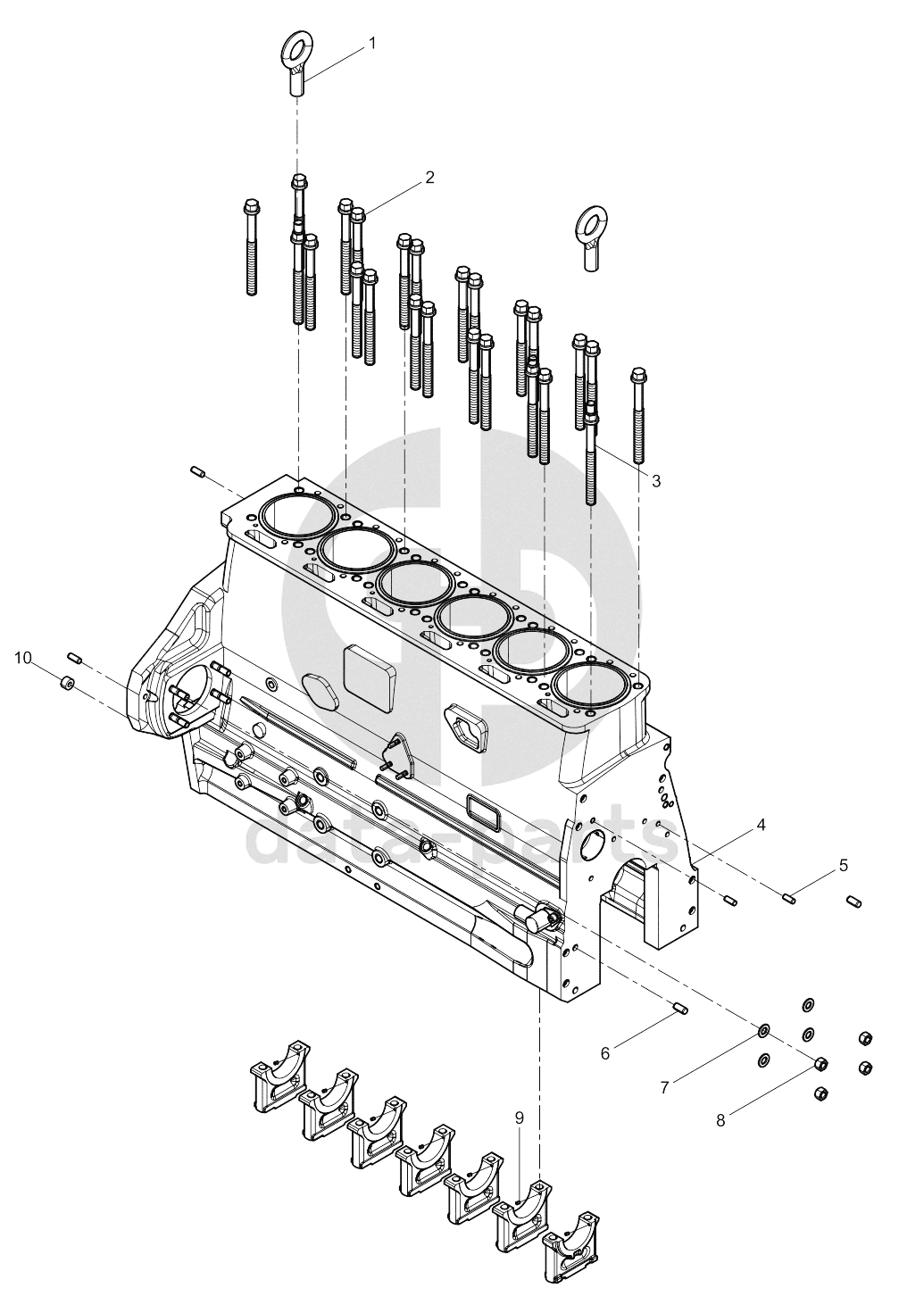 1
2
3
10
4
5
6
7
8
9
data-parts