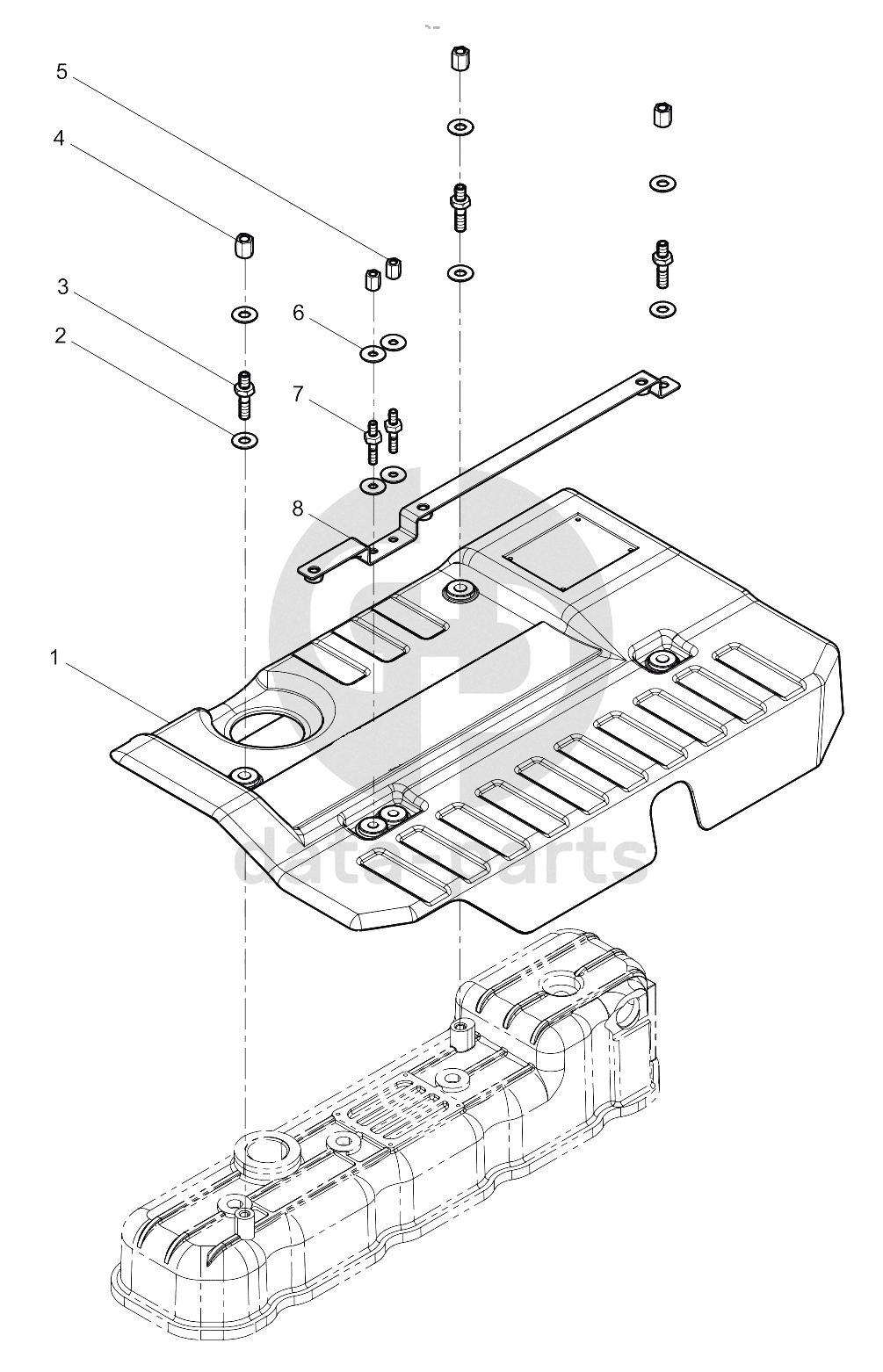 5
4
3
2
6
7
8
1
data-parts