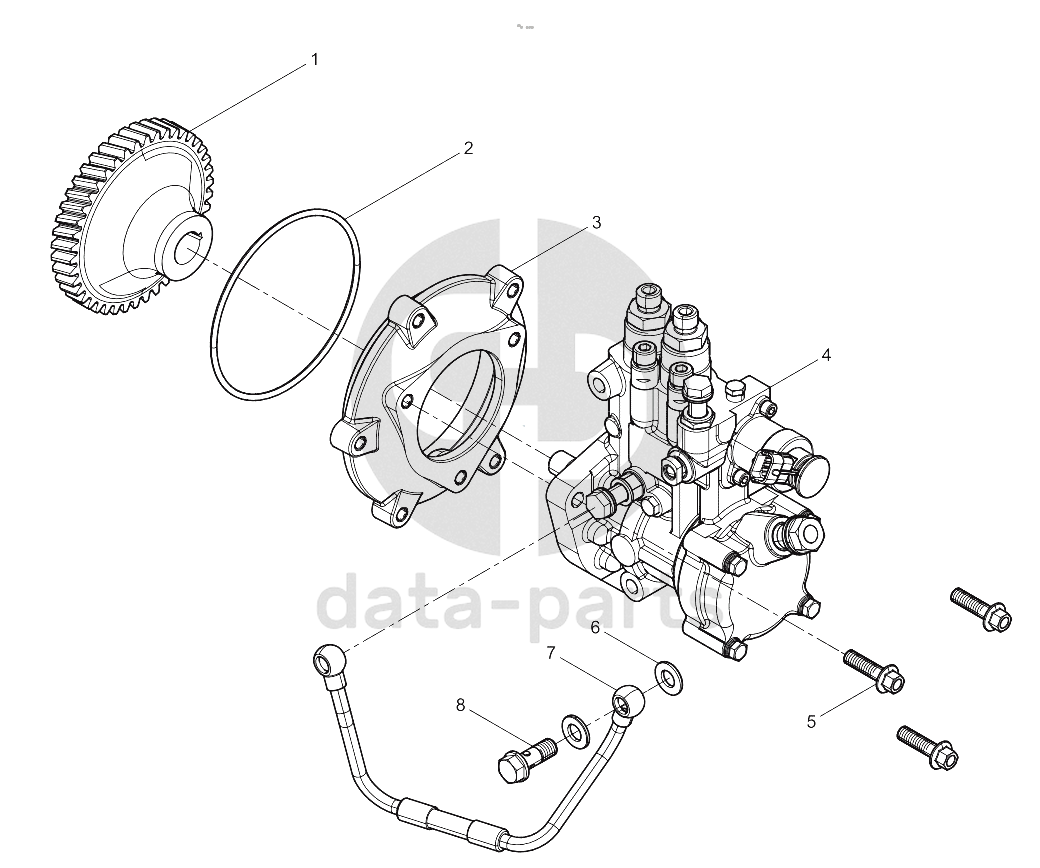 1
2
3
4
data-parts
6
7
8
5