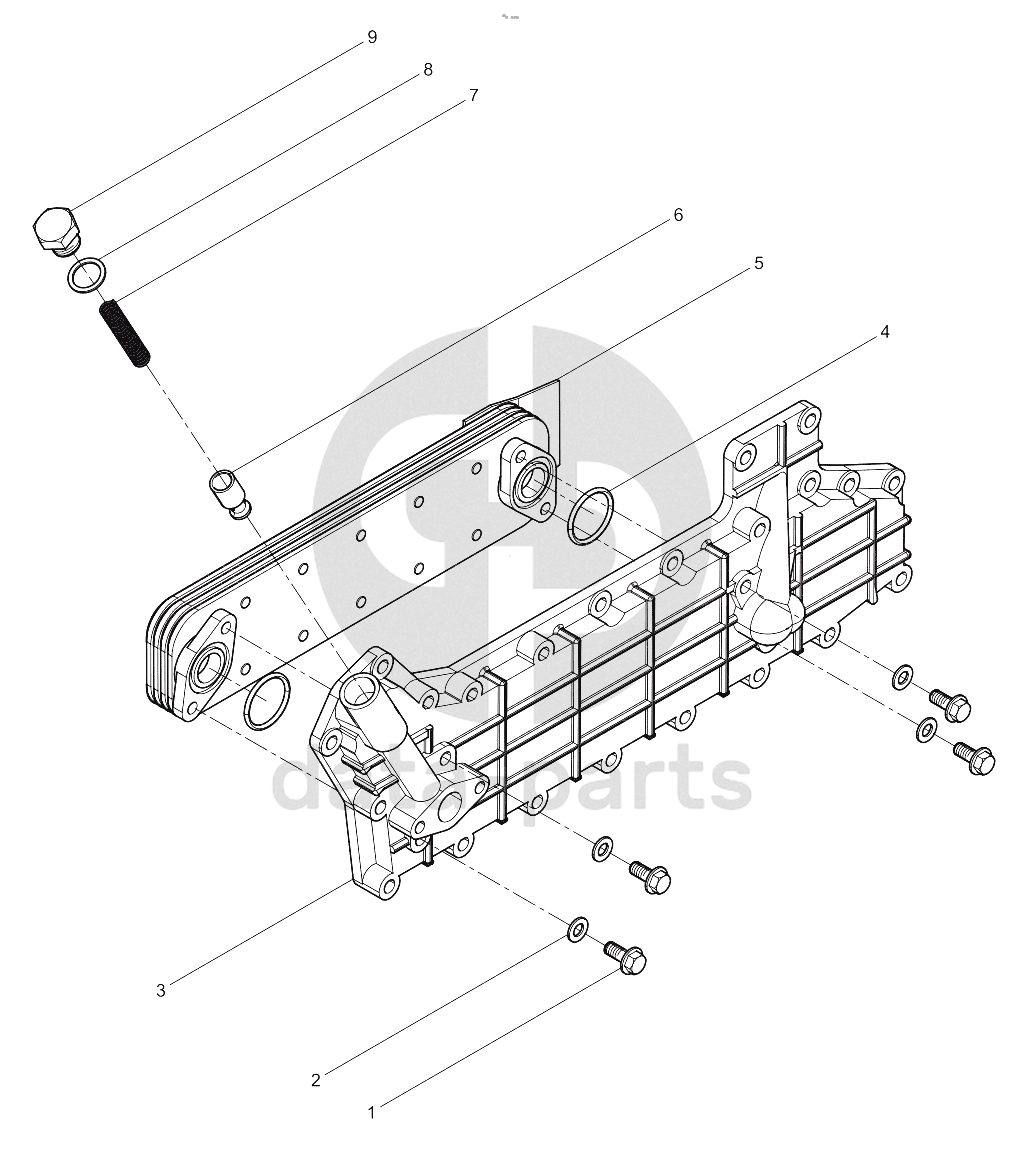 9
8
7
6
5
4
3
2
1
dataparts