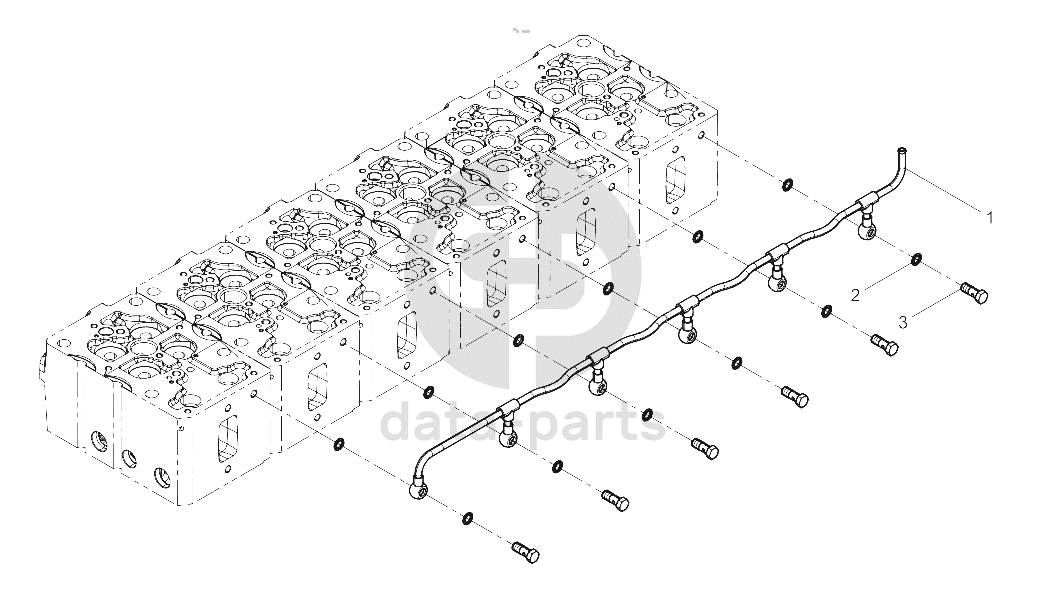 1
2
3
data-parts