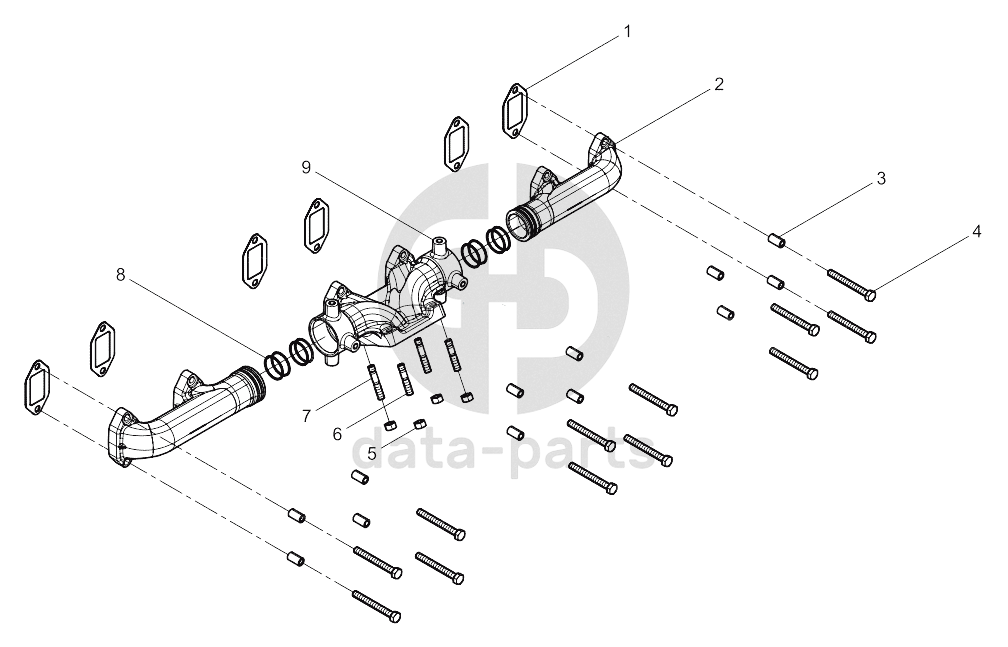 1
2
3
4
9
8
7
6
5
data-parts