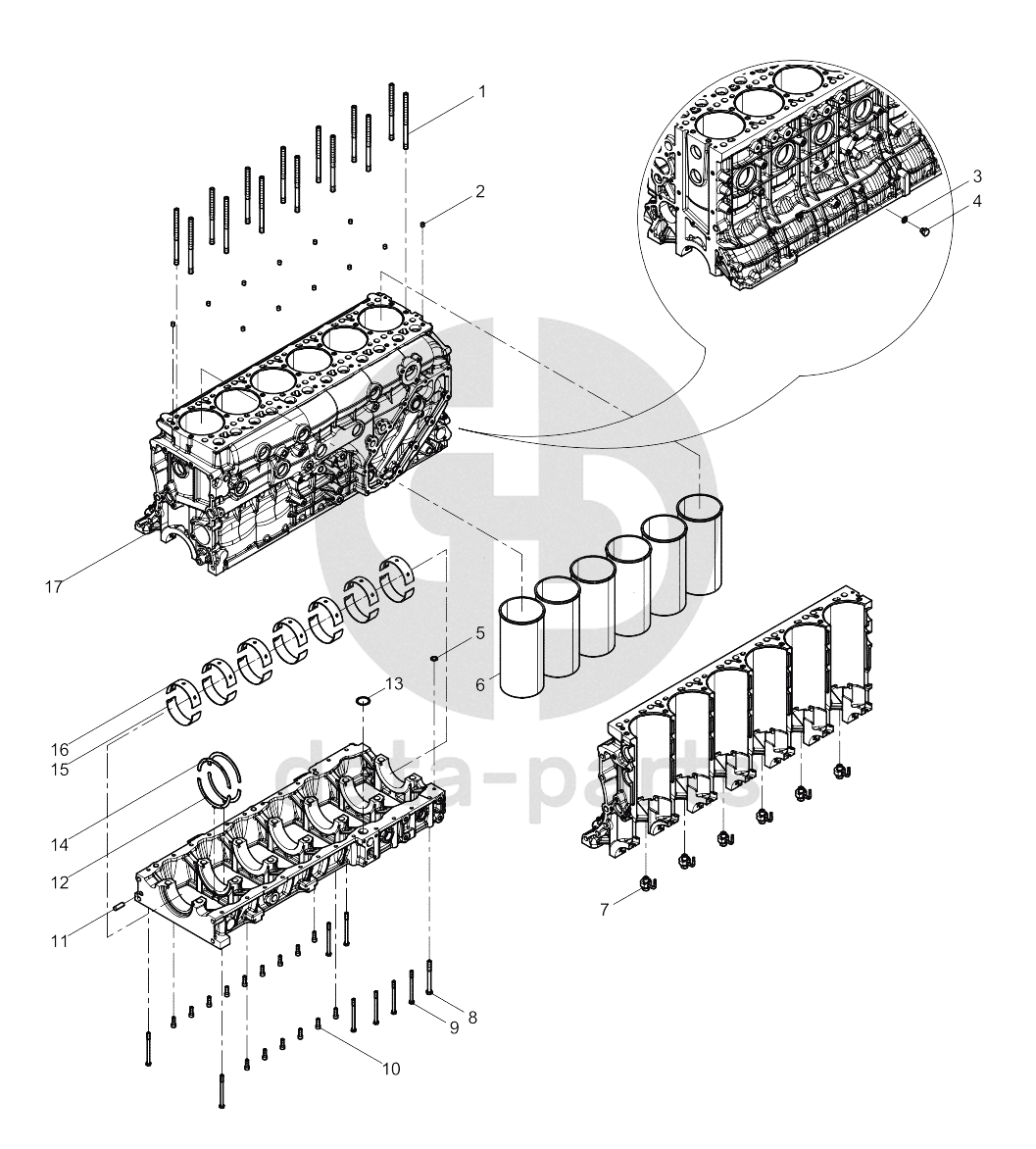 1
2
3
4
17
5
6
13
16
15
14
12
11
7
8
9
10
delta-parts