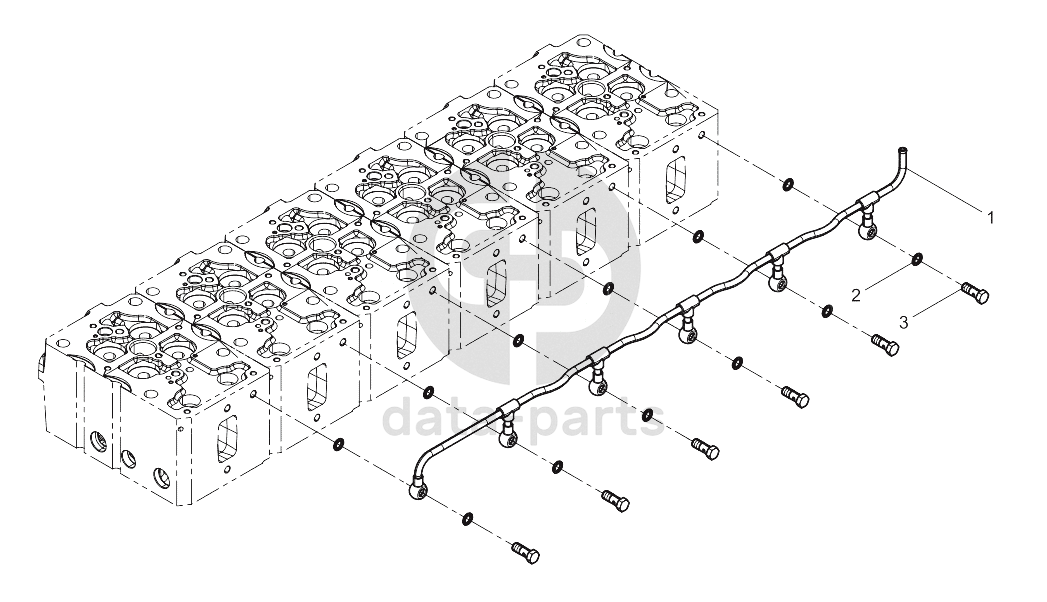 1
2
3
data-parts