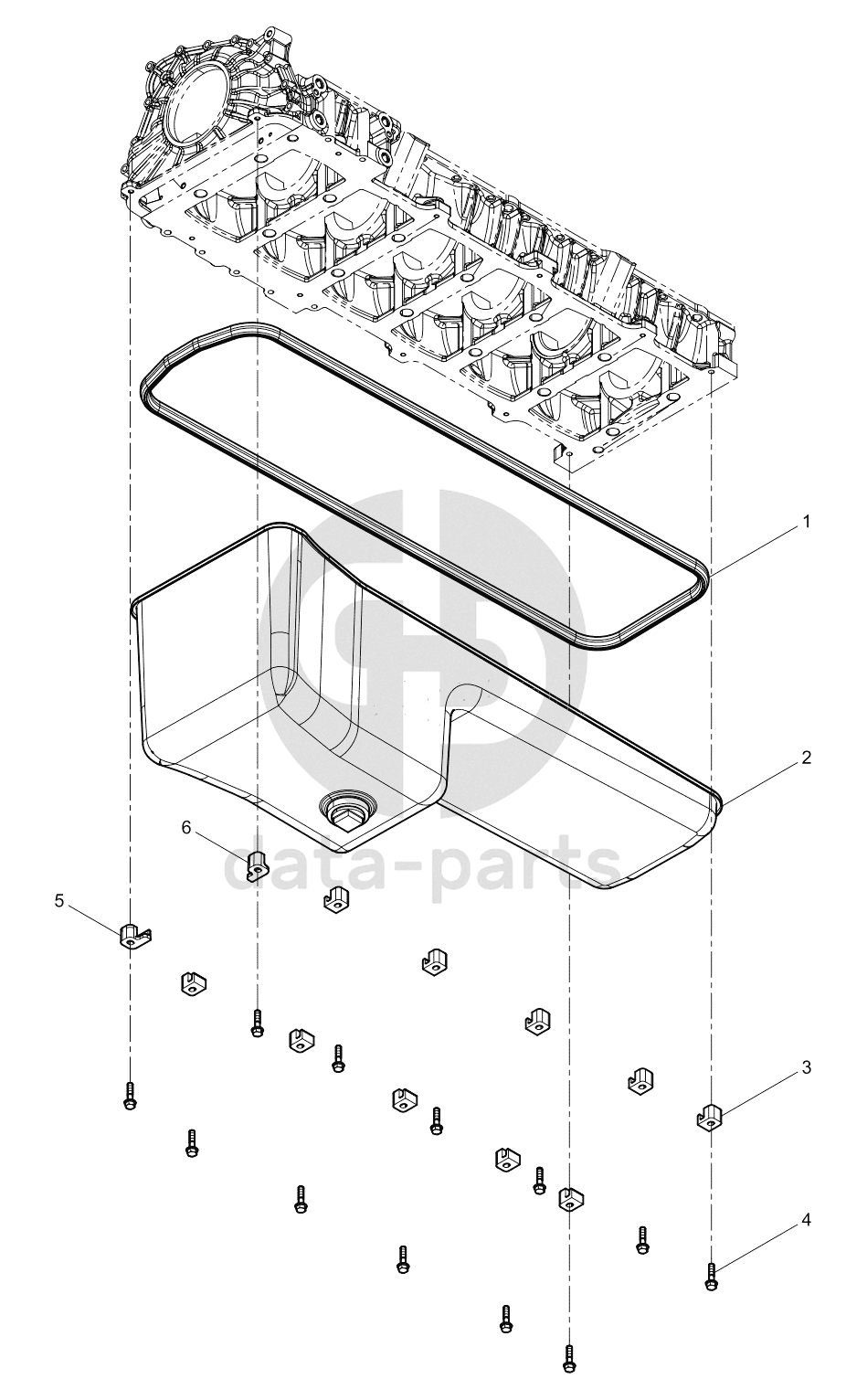 1

2

6

data-parts

5

3

4