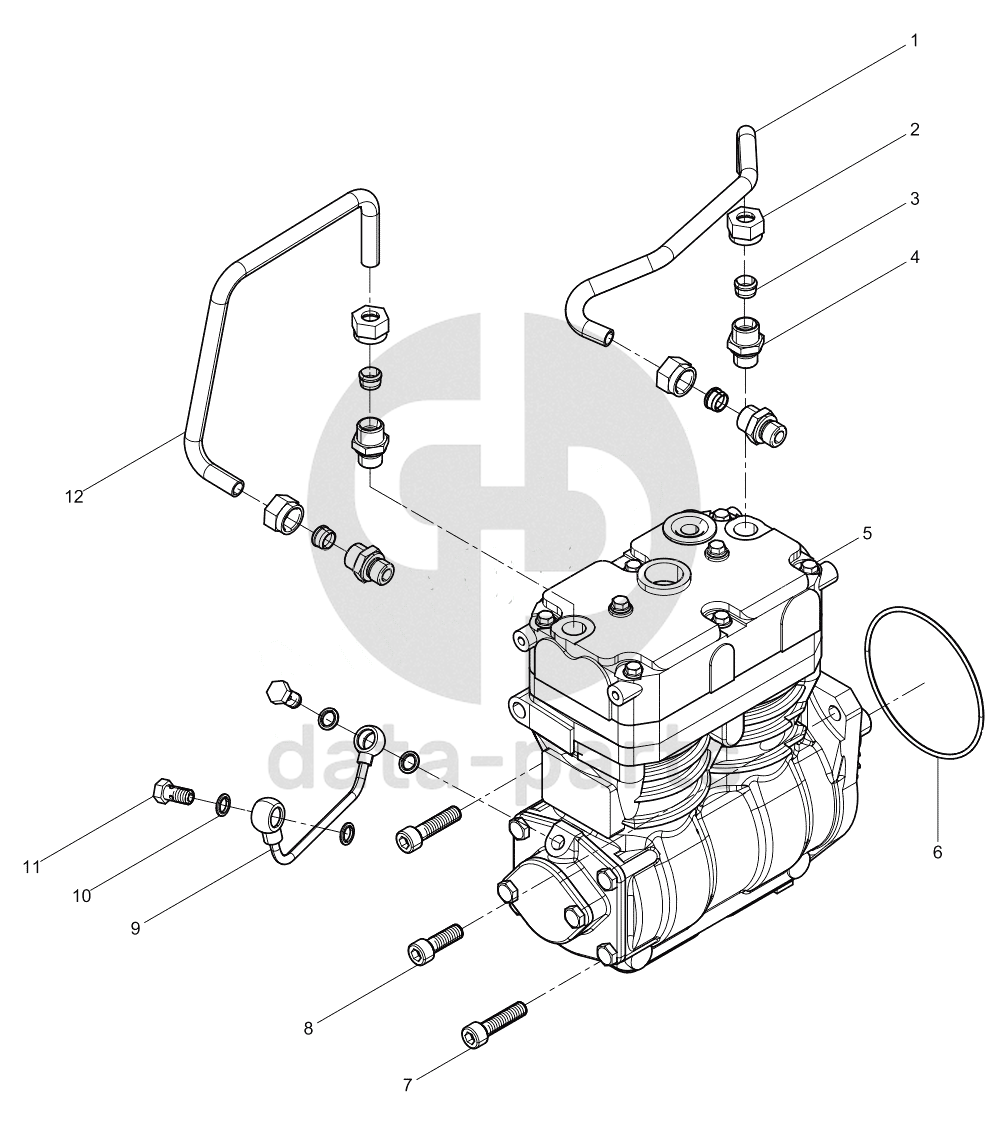 1
2
3
4
12
5
6
11
10
9
8
7
data-parts