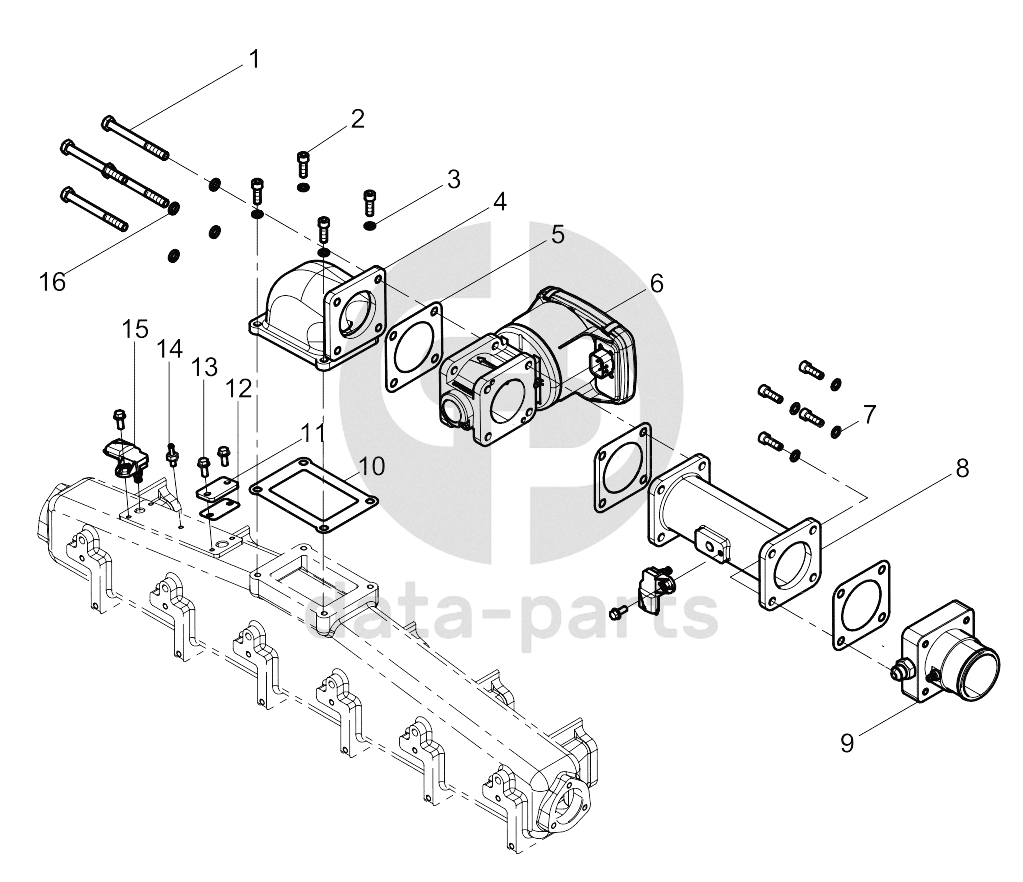 1
2
3
4
5
6
16
15
14
13
12
11
10
7
8
9
data-parts