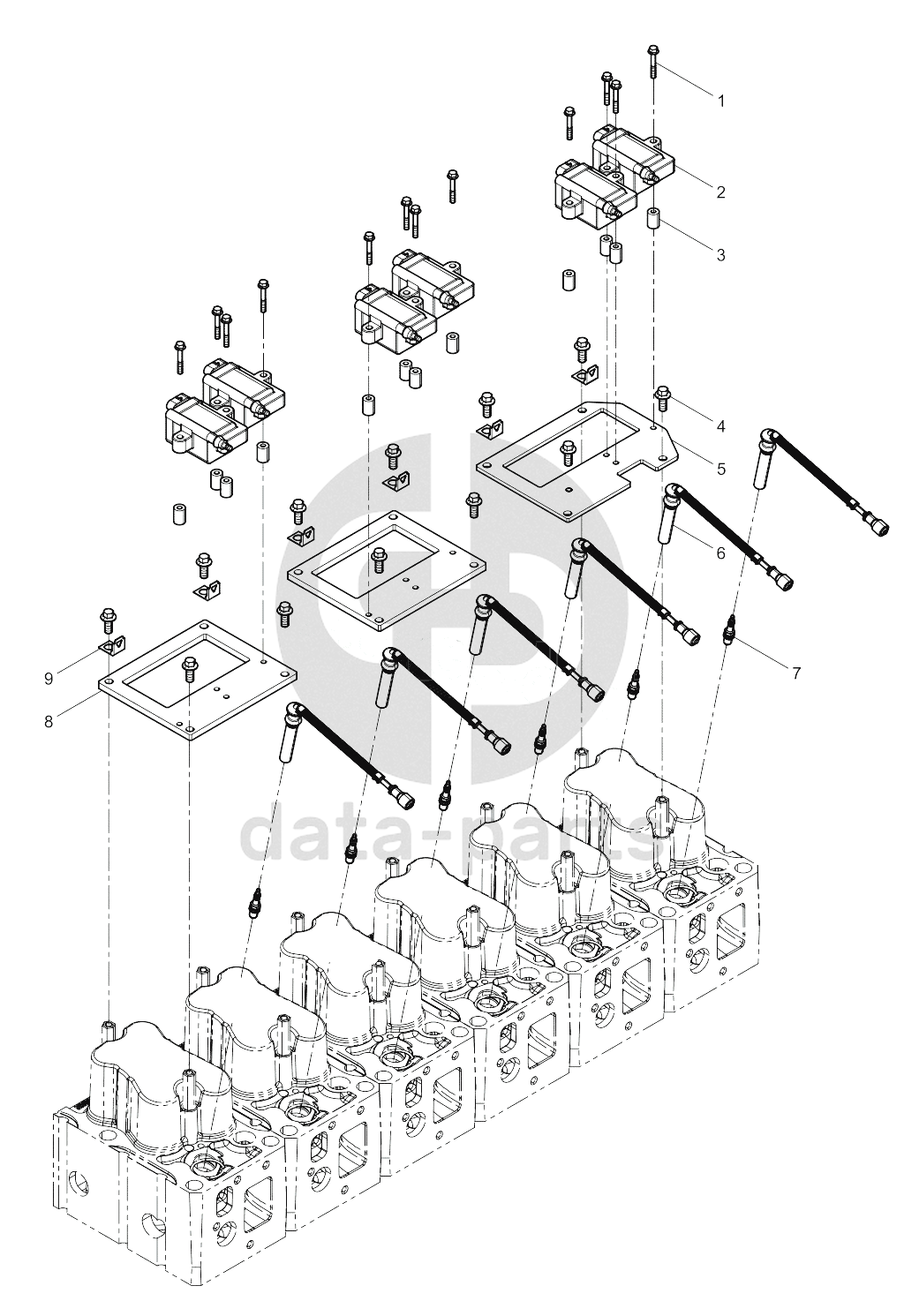 1
2
3
4
5
6
7
9
8
data-parts