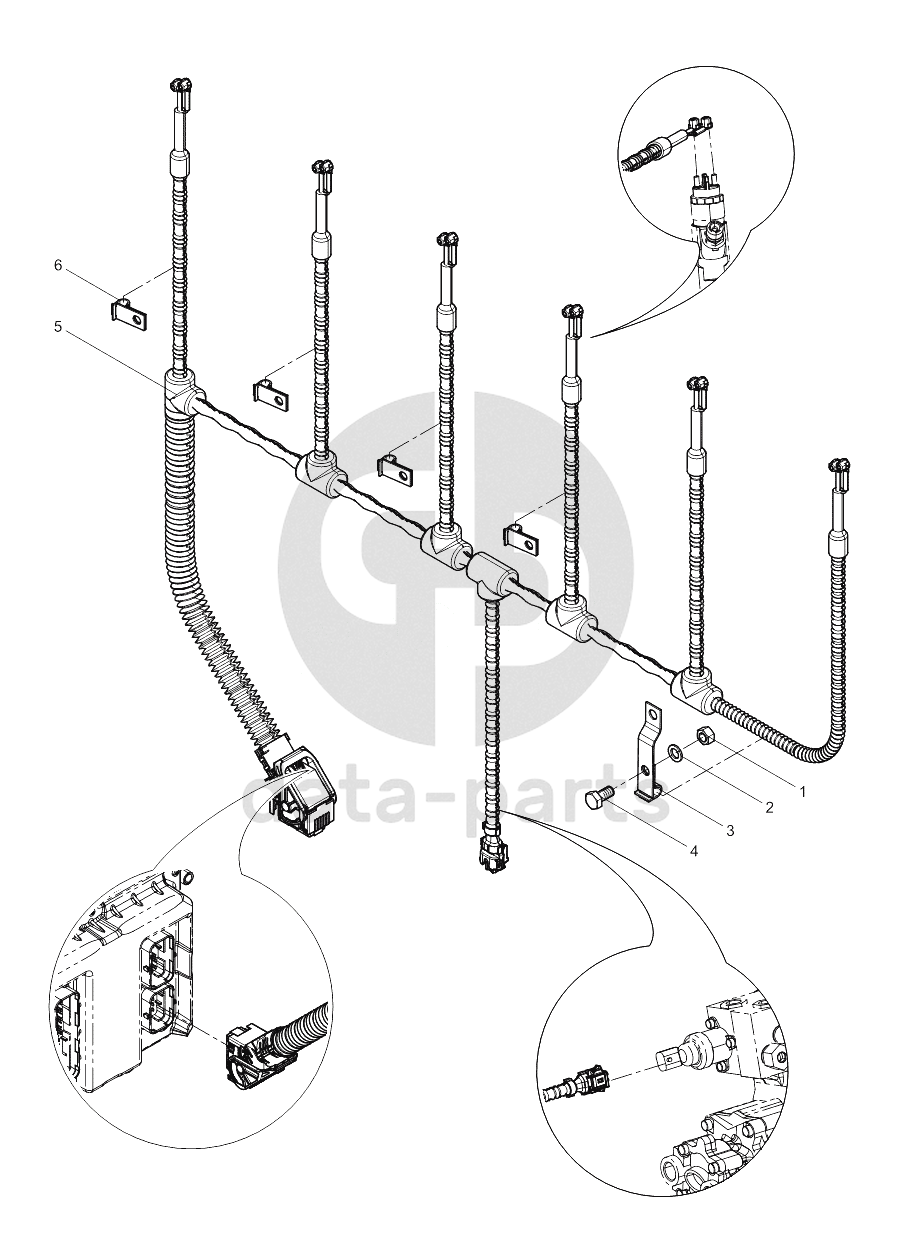 6
5
1
2
3
4
cata-parts