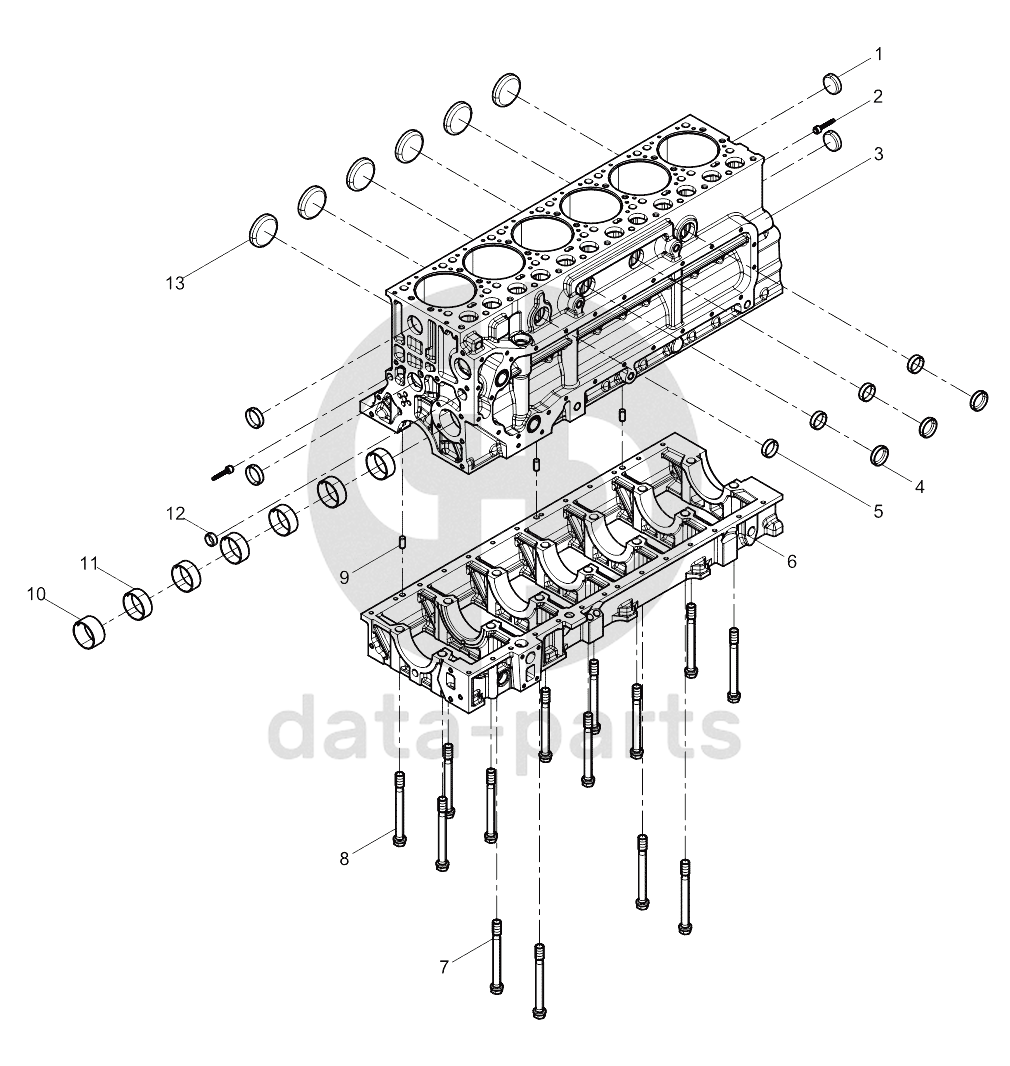 1
2
3
13
4
5
6
12
9
11
10
data-parts
8
7