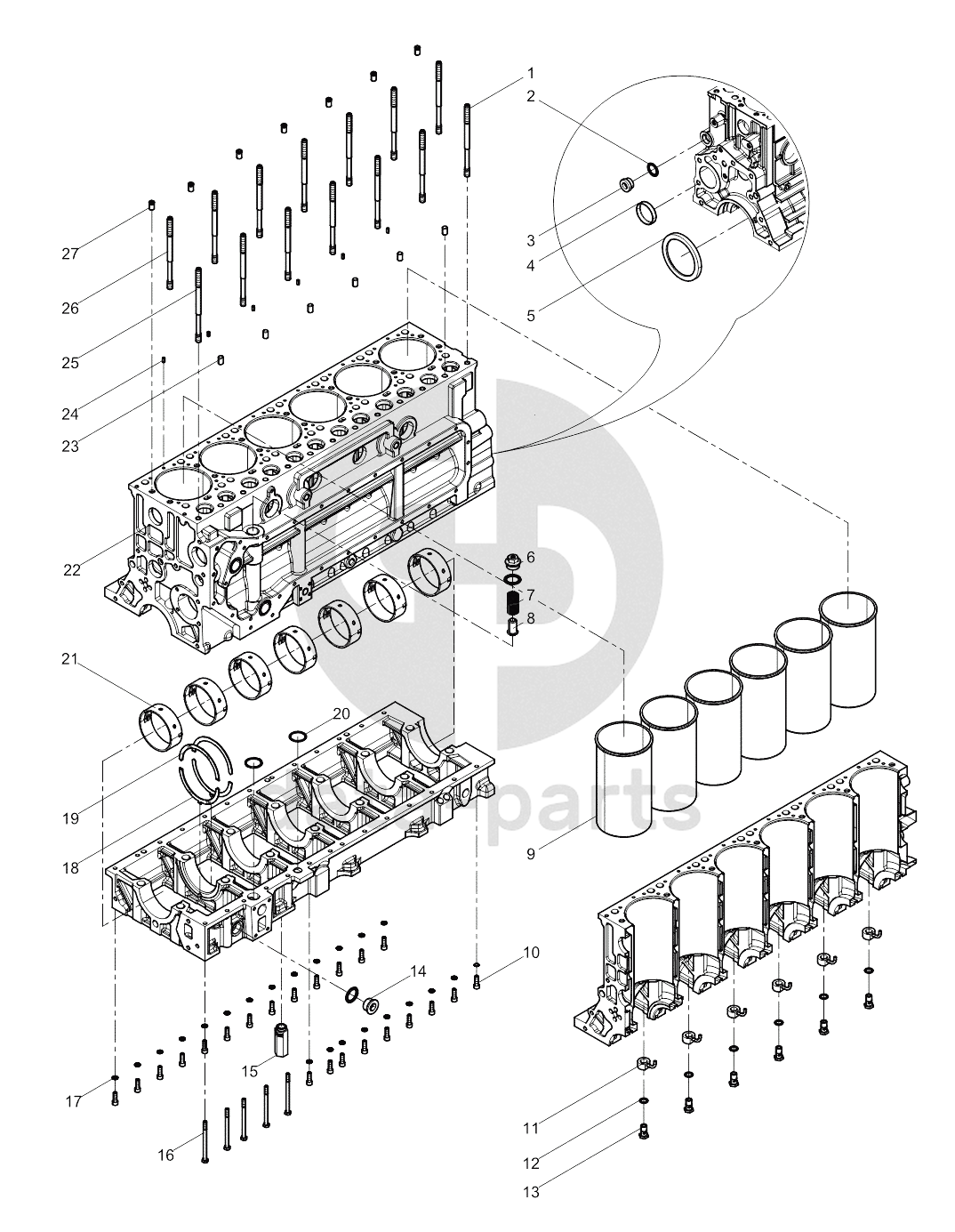 1
2
3
4
5
27
26
25
24
23
22
6
7
8
21
20
19
18
9
10
14
15
17
16
11
12
13
parts