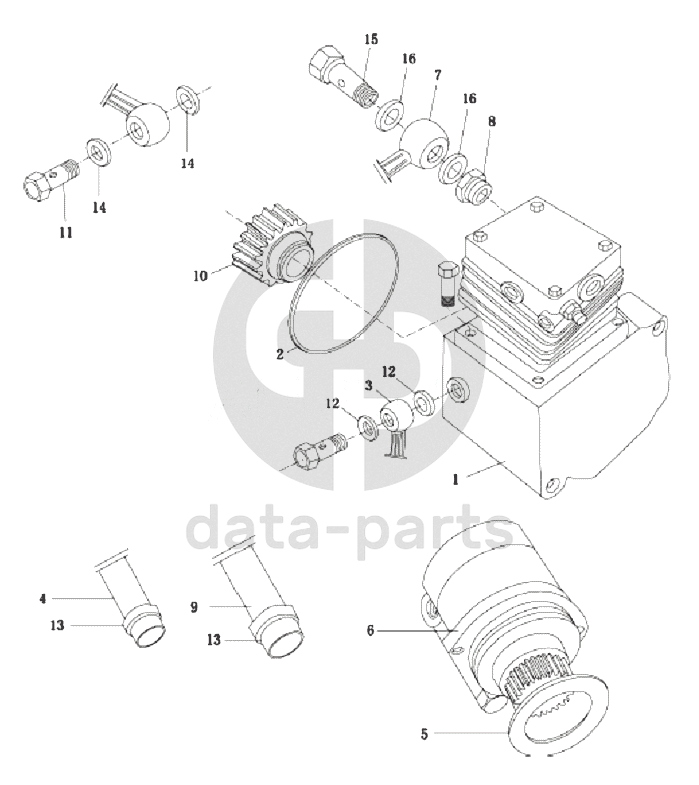 15
16
7
16
8
14
14
11
10
2
12
3
12
1
data-parts
4
13
9
13
6
5