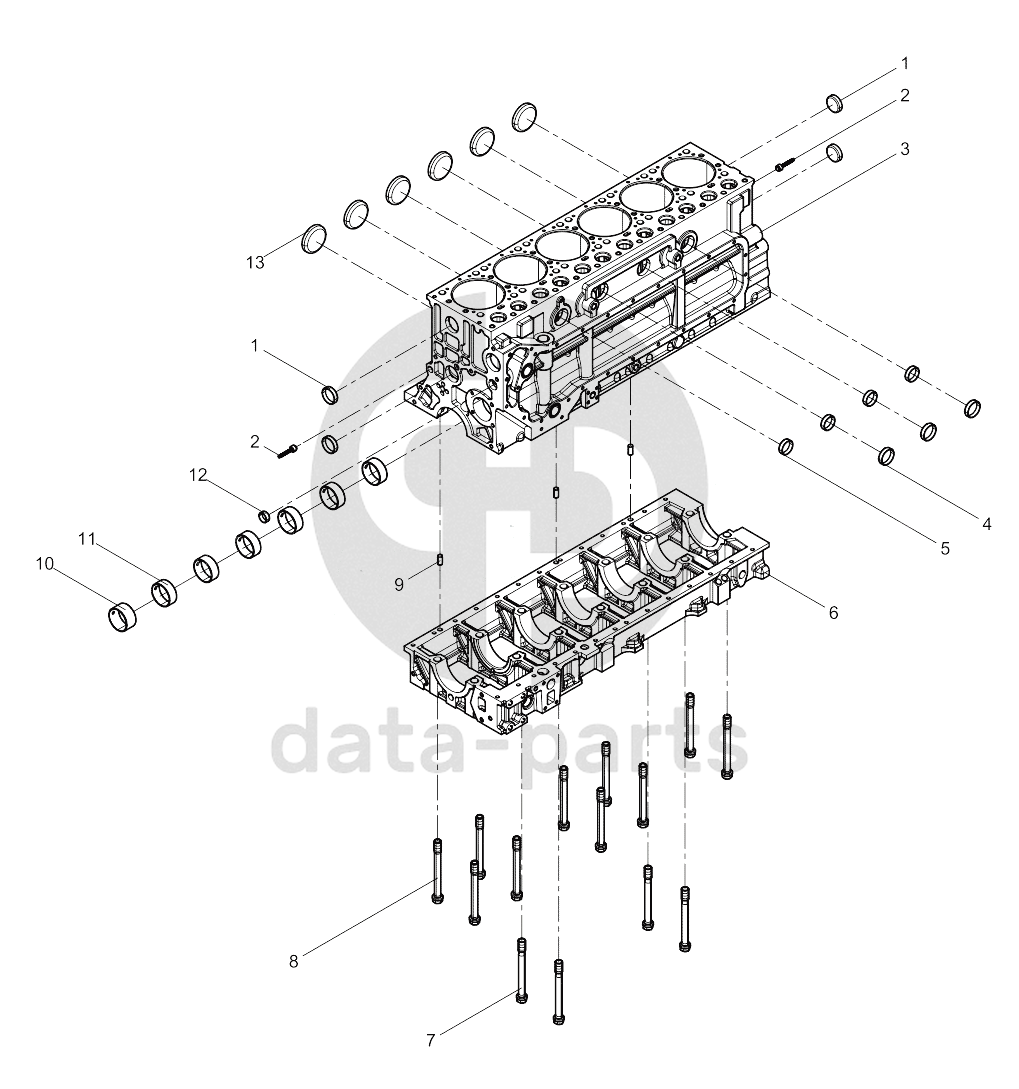 1
2
3
13
1
2
12
11
10
9
4
5
6
data-parts
8
7