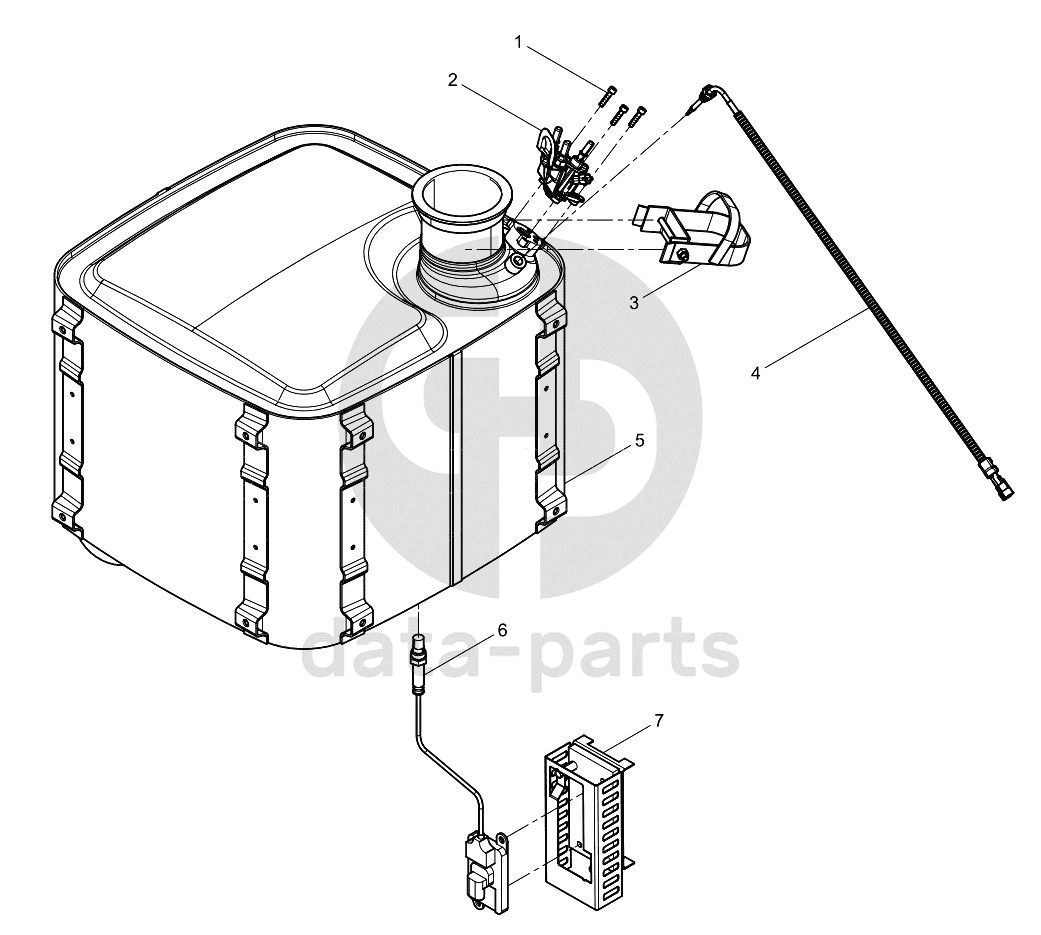 1
2
3
4
5
6
7
data-parts