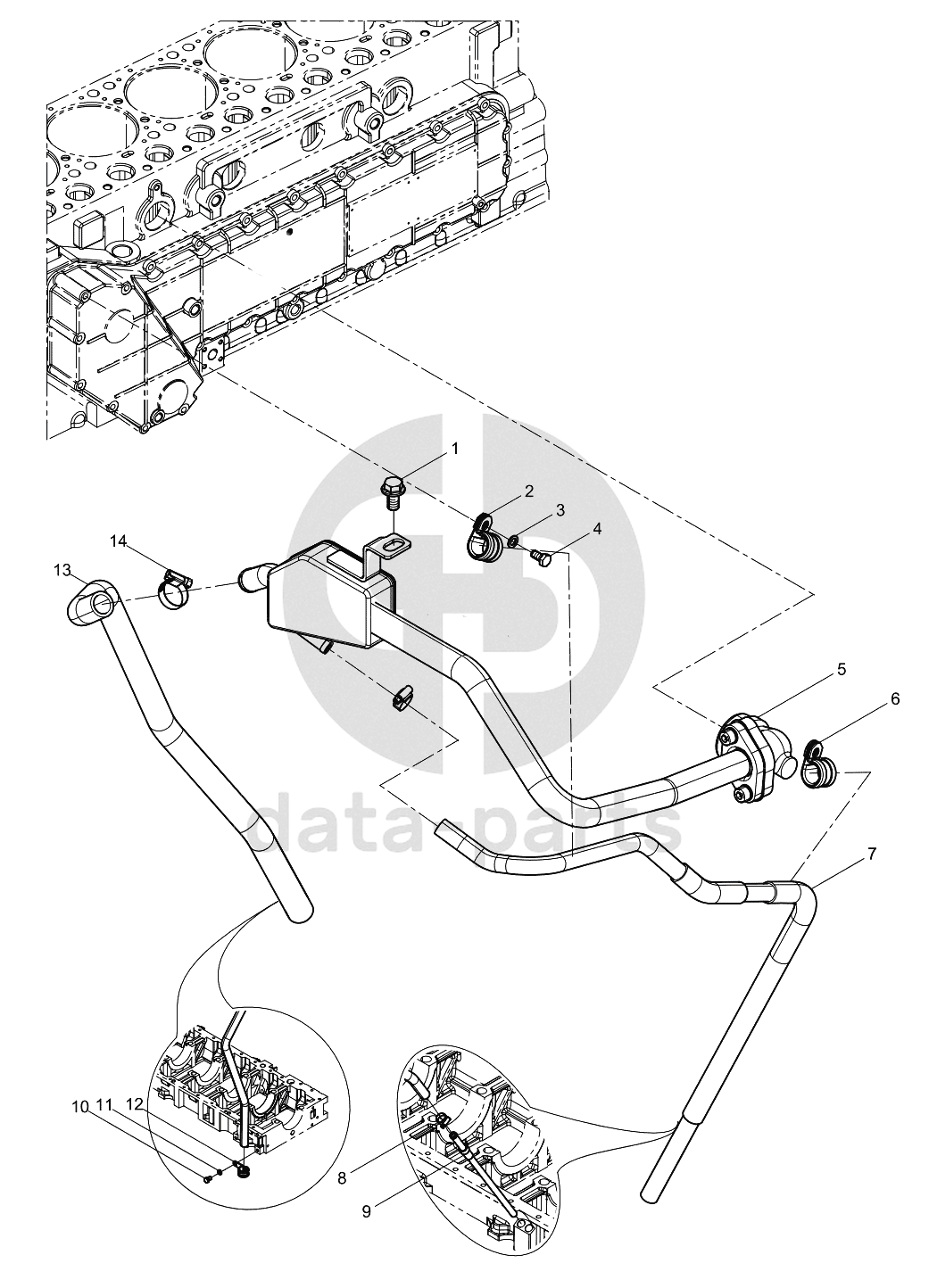 1
2
3
4
14
13
5
6
data-parts
7
10 11 12
8
9