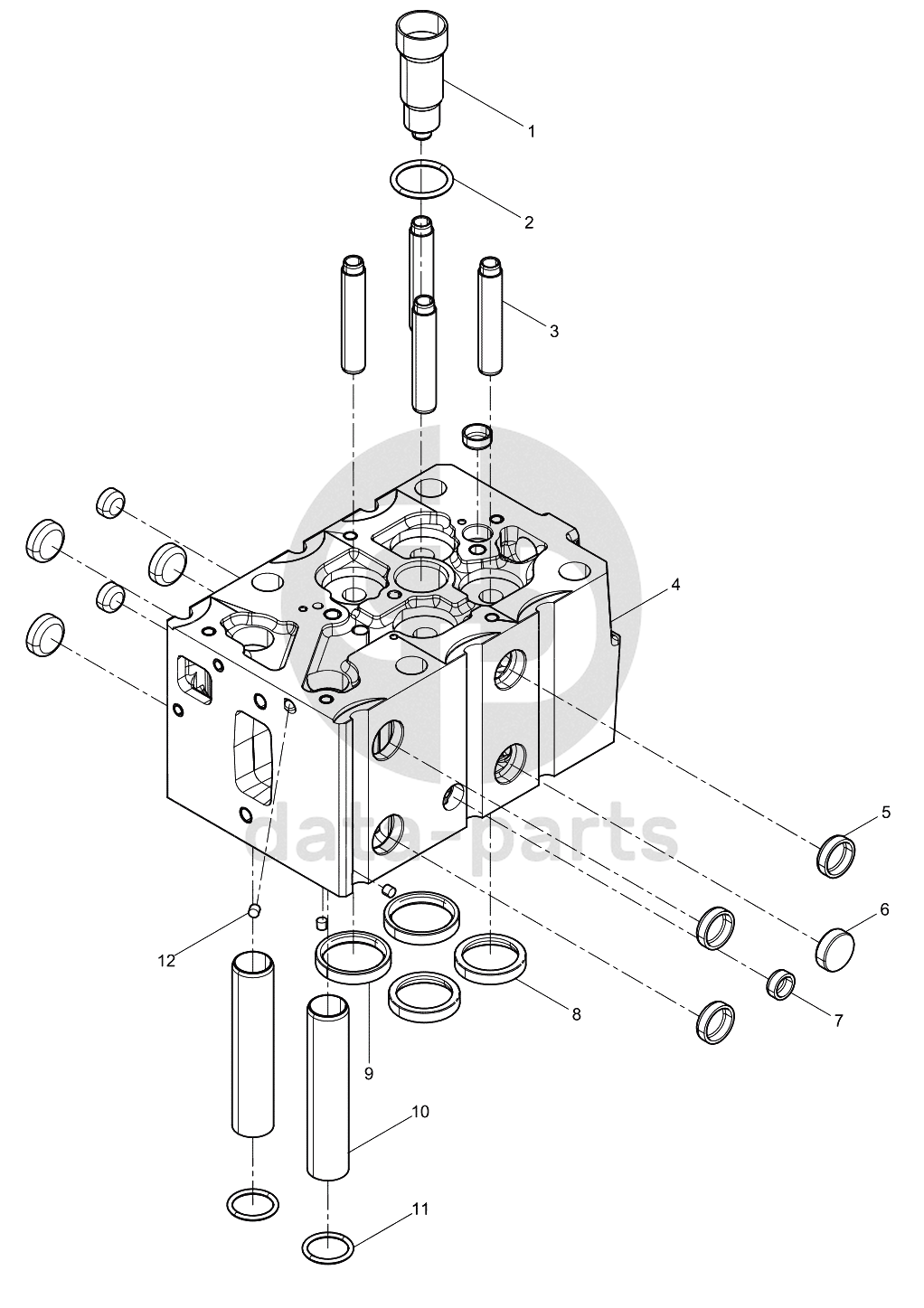 1
2
3
4
5
6
7
8
9
10
11
12
data-parts