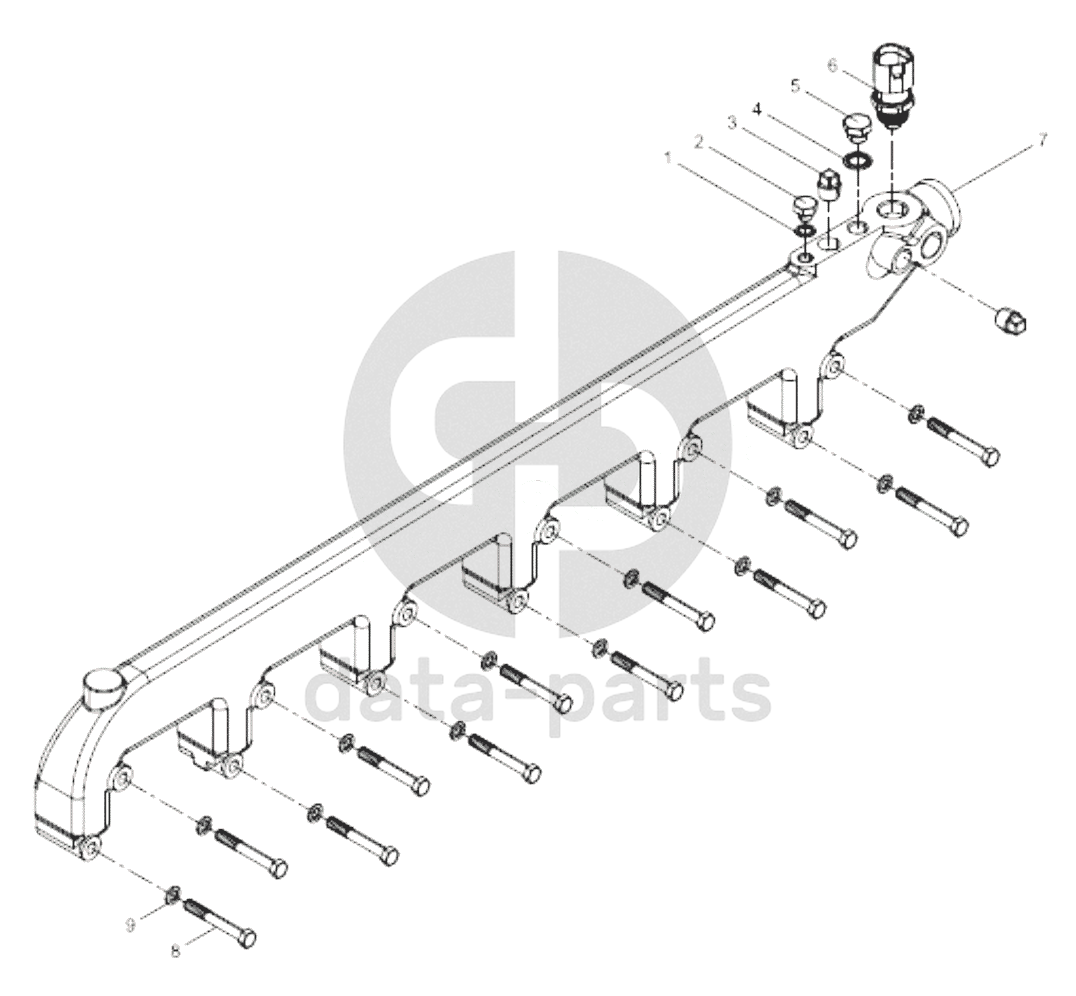 6
5
4
3
2
1
7
data-parts
9
8