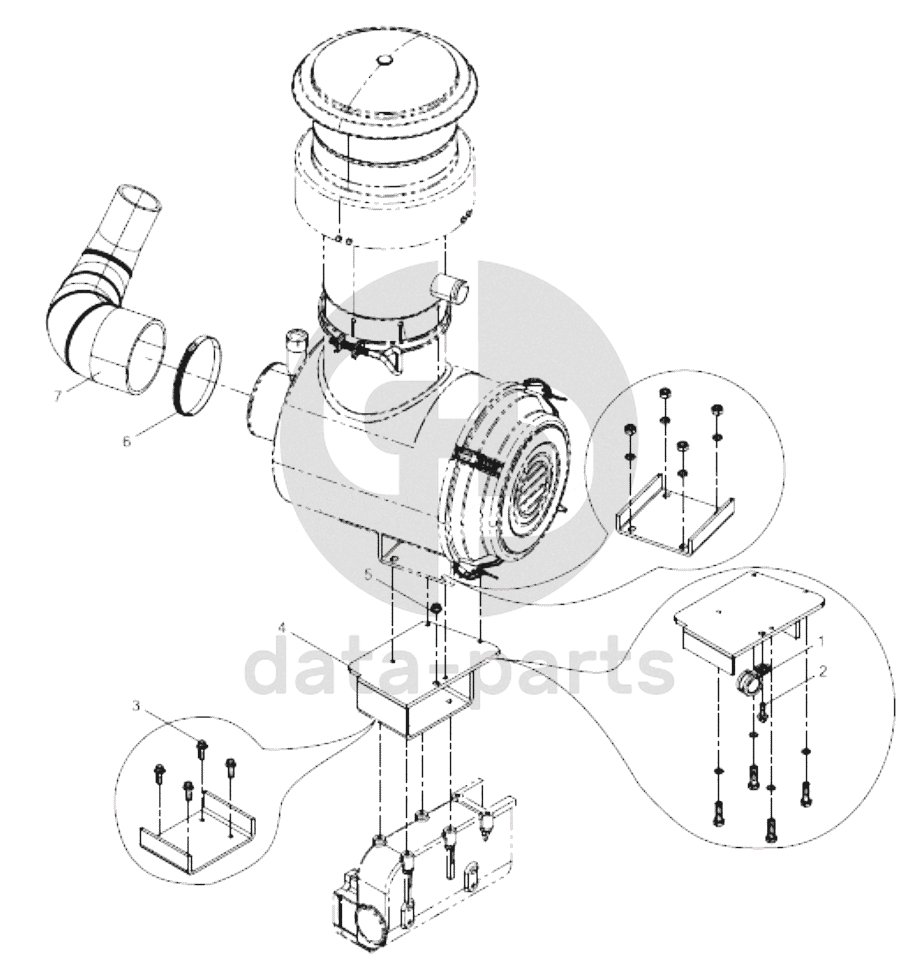 7
6
5
4
3
1
2
data-parts