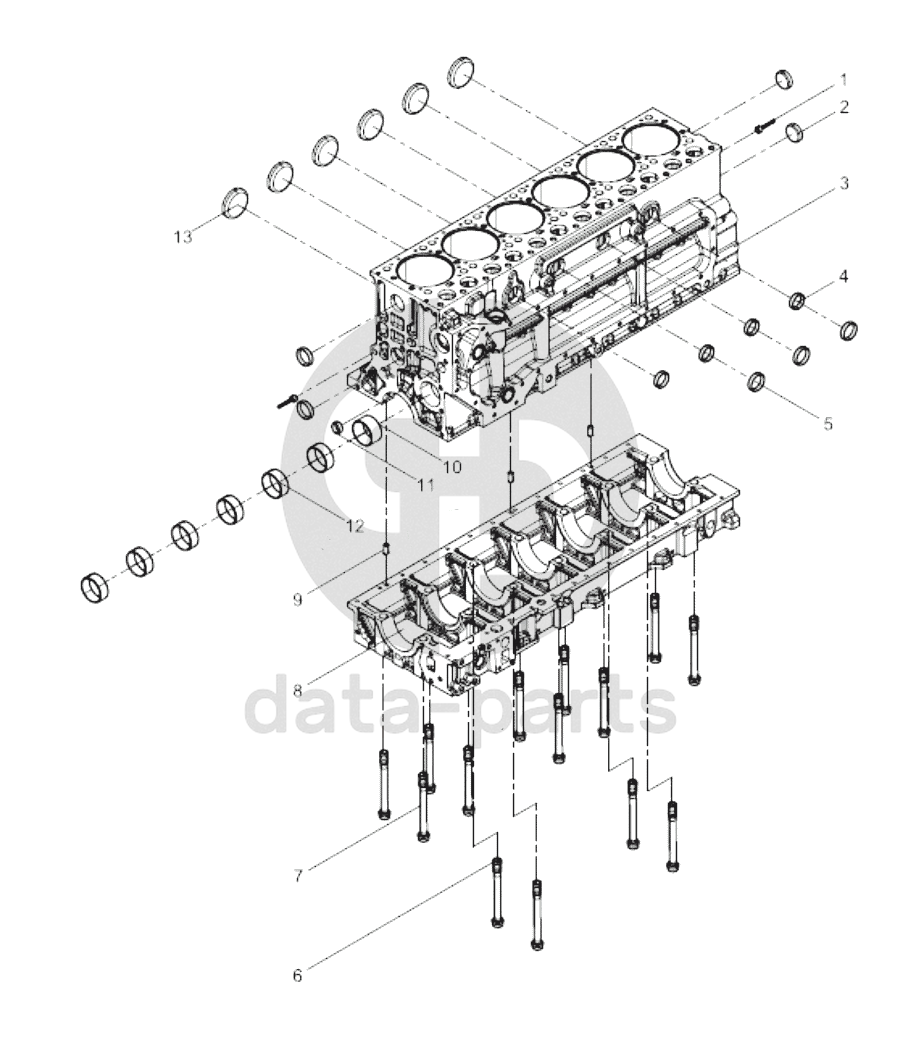 1
2
3
13
4
5
10
11
12
9
8
data-parts
7
6