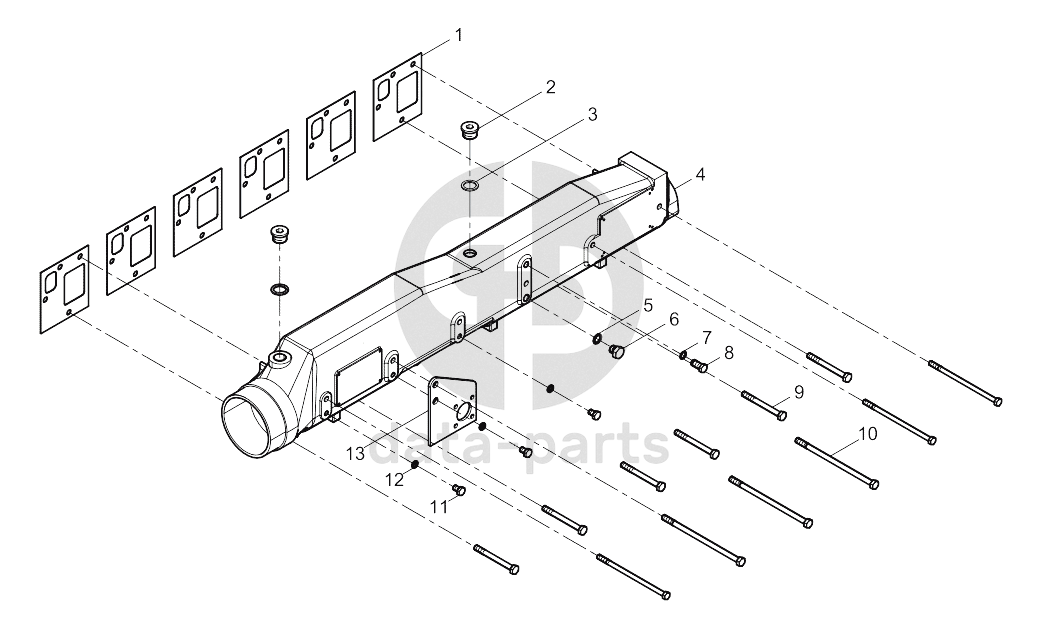 1
2
3
4
5
6
7
8
9
10
13
12
11
data-parts