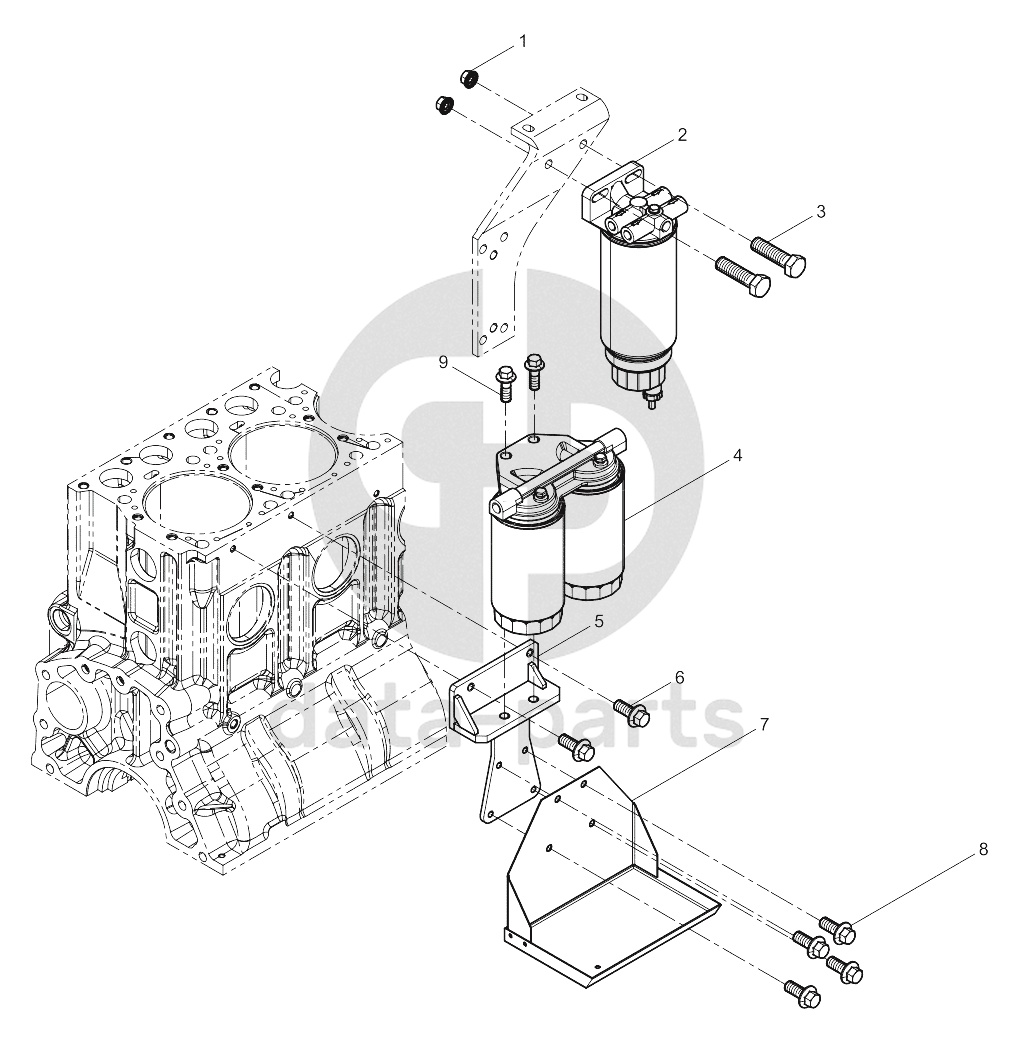 1
2
3
9
4
5
6
7
8
data-parts