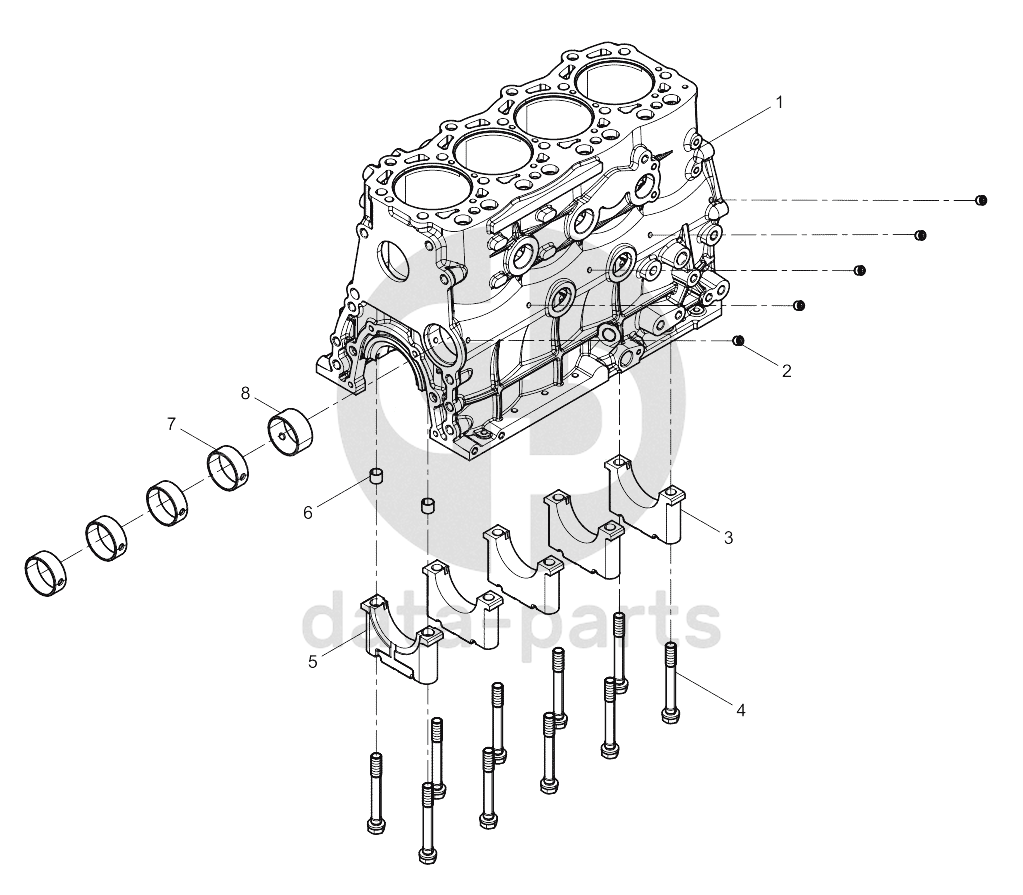 1
2
8
7
6
3
5
4
data-parts