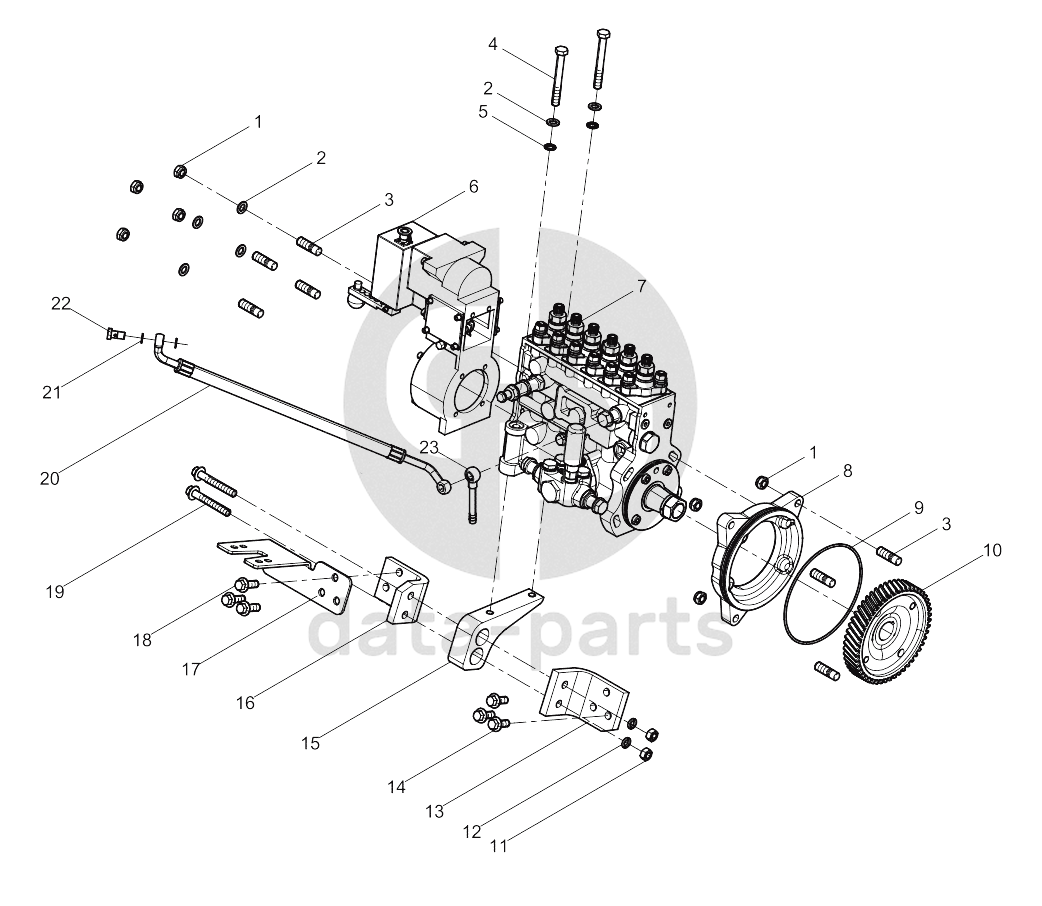 4
2
5
1
2
3
6
7
22
21
20
23
1
8
9
3
10
19
18
17
16
15
14
13
12
11
data-parts