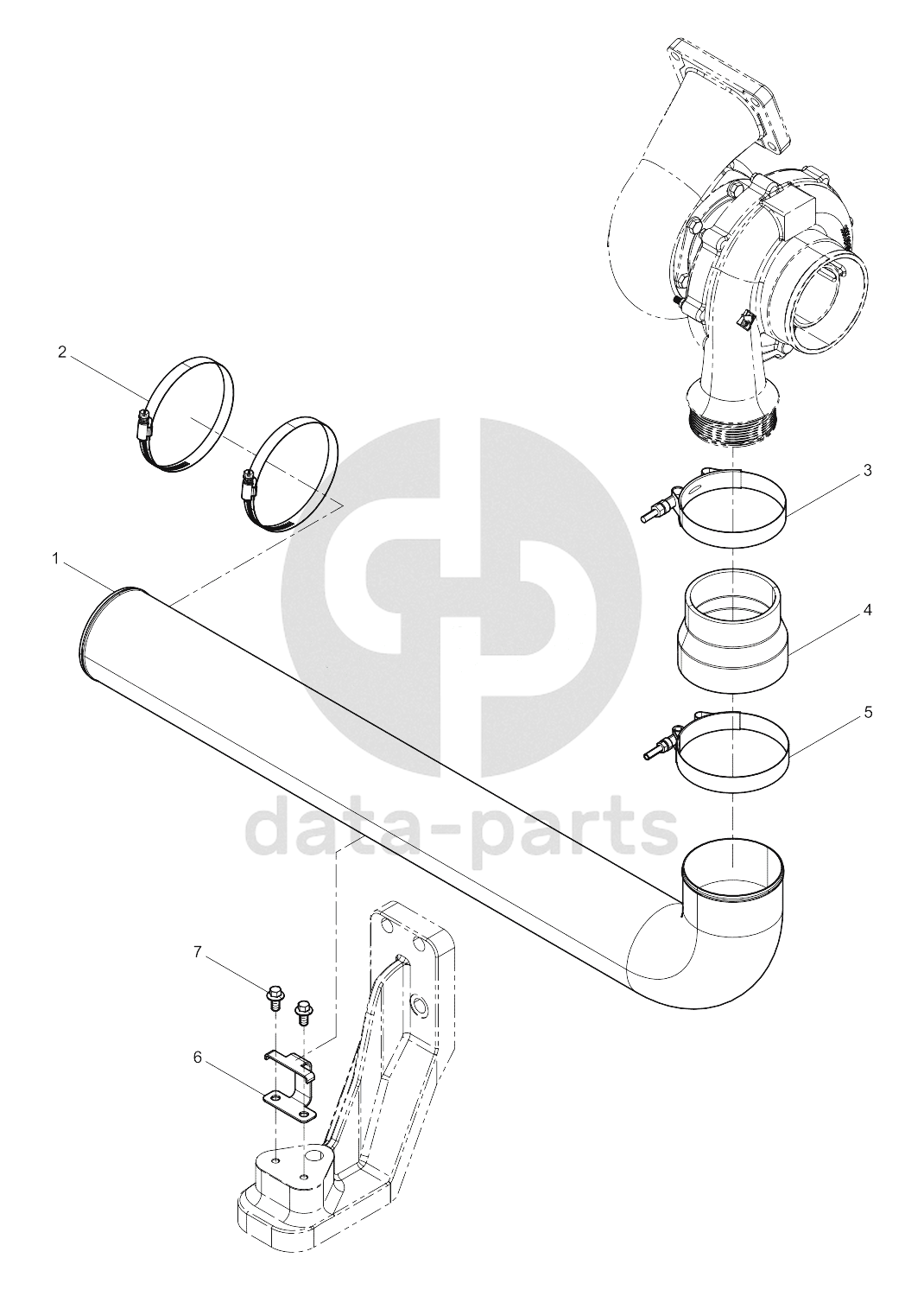 2

3

1

4

5

data-parts

7

6