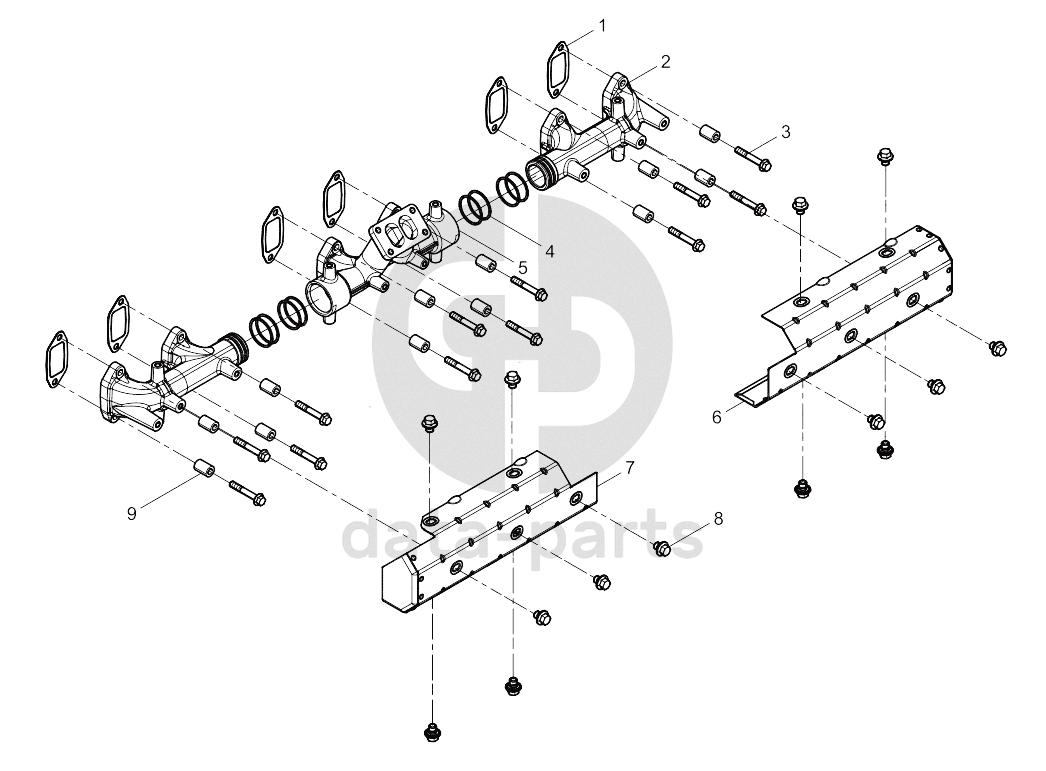 1
2
3
4
5
6
7
8
9
data-parts