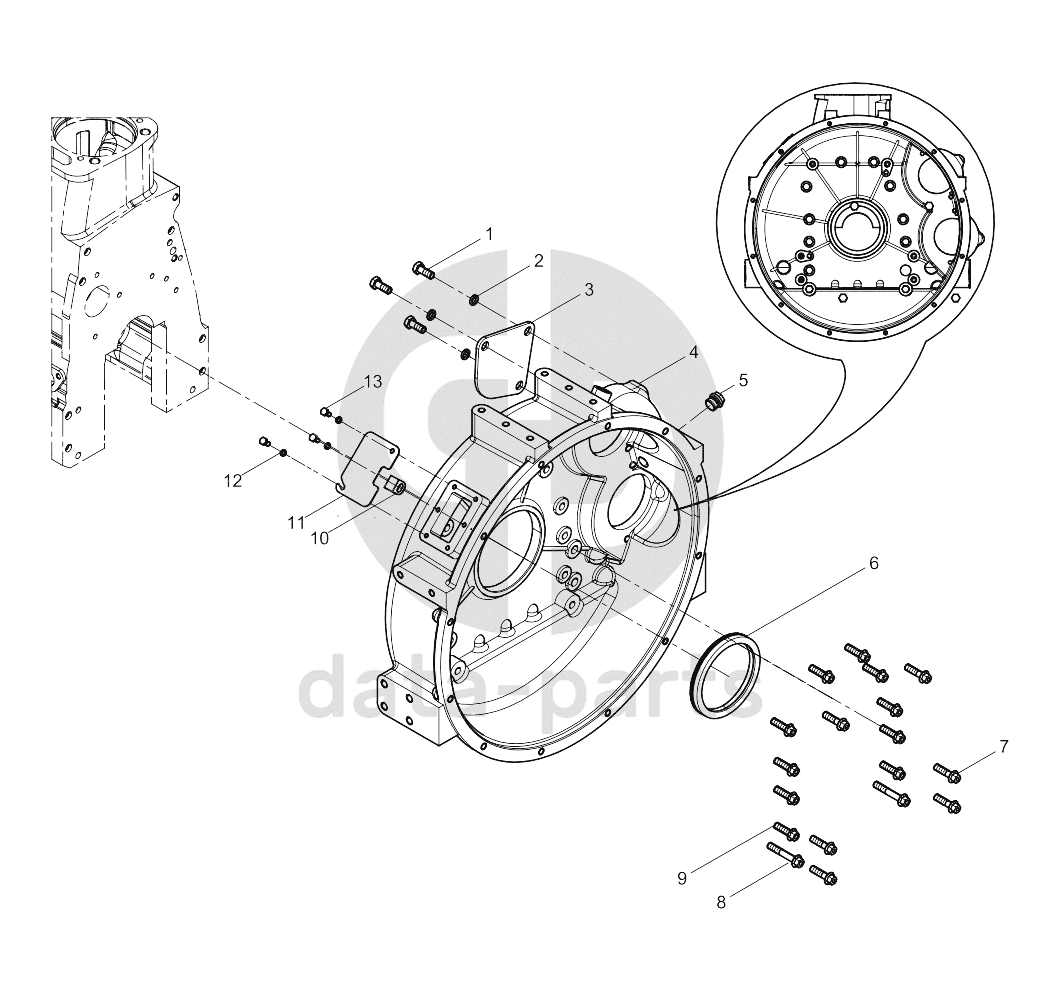 1
2
3
4
5
13
12
11
10
6
7
9
8
data-parts