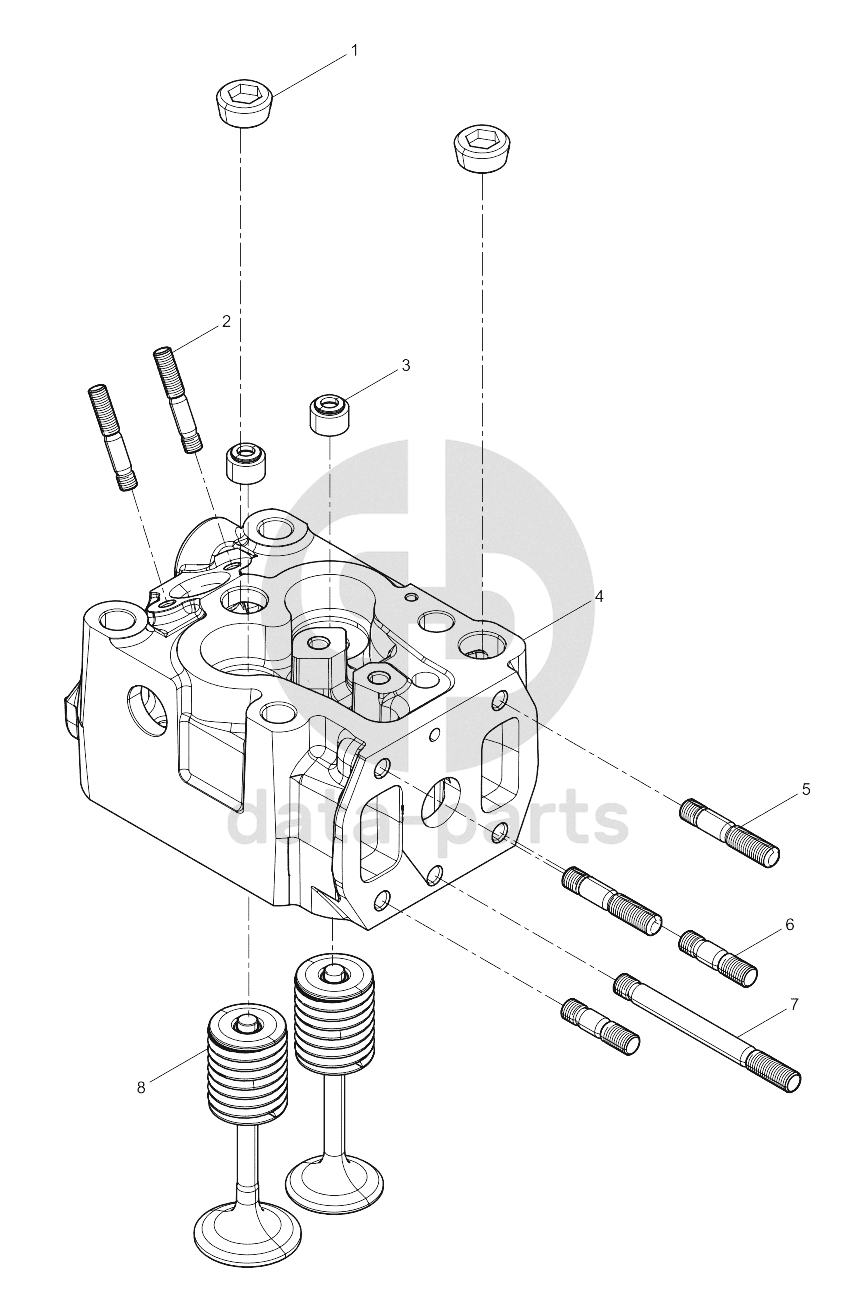 1
2
3
4
5
6
7
8
data-parts